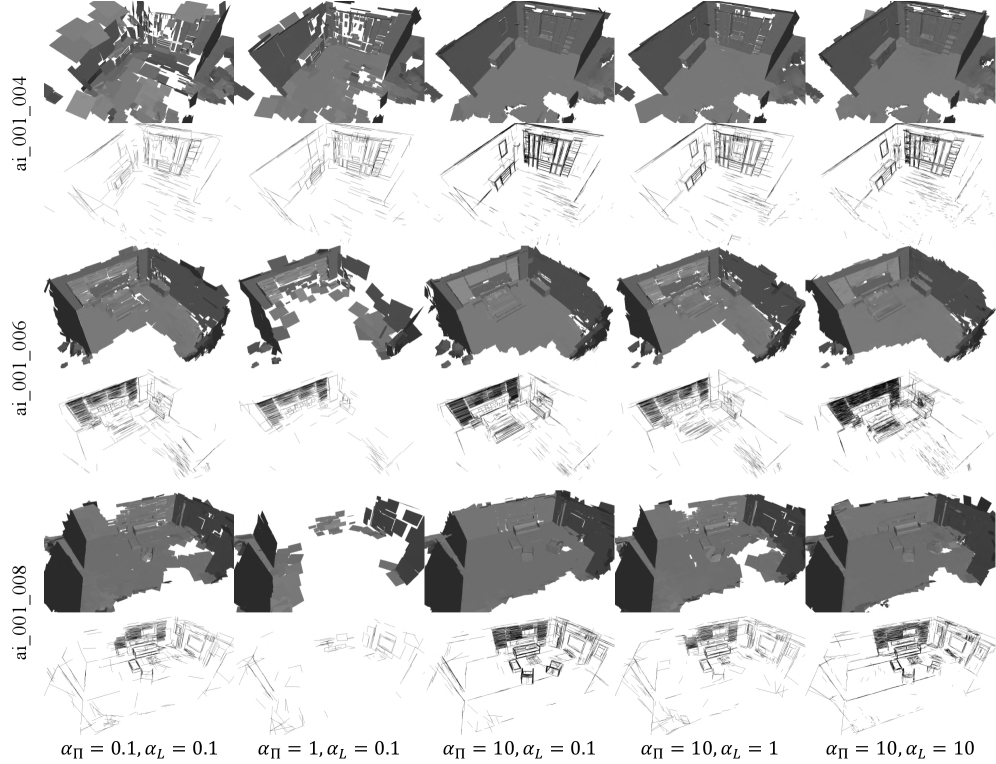 ai_001_004

ai_001_006

ai_001_008

$\alpha_\Pi = 0.1, \alpha_L = 0.1$ $\alpha_\Pi = 1, \alpha_L = 0.1$ $\alpha_\Pi = 10, \alpha_L = 0.1$ $\alpha_\Pi = 10, \alpha_L = 1$ $\alpha_\Pi = 10, \alpha_L = 10$