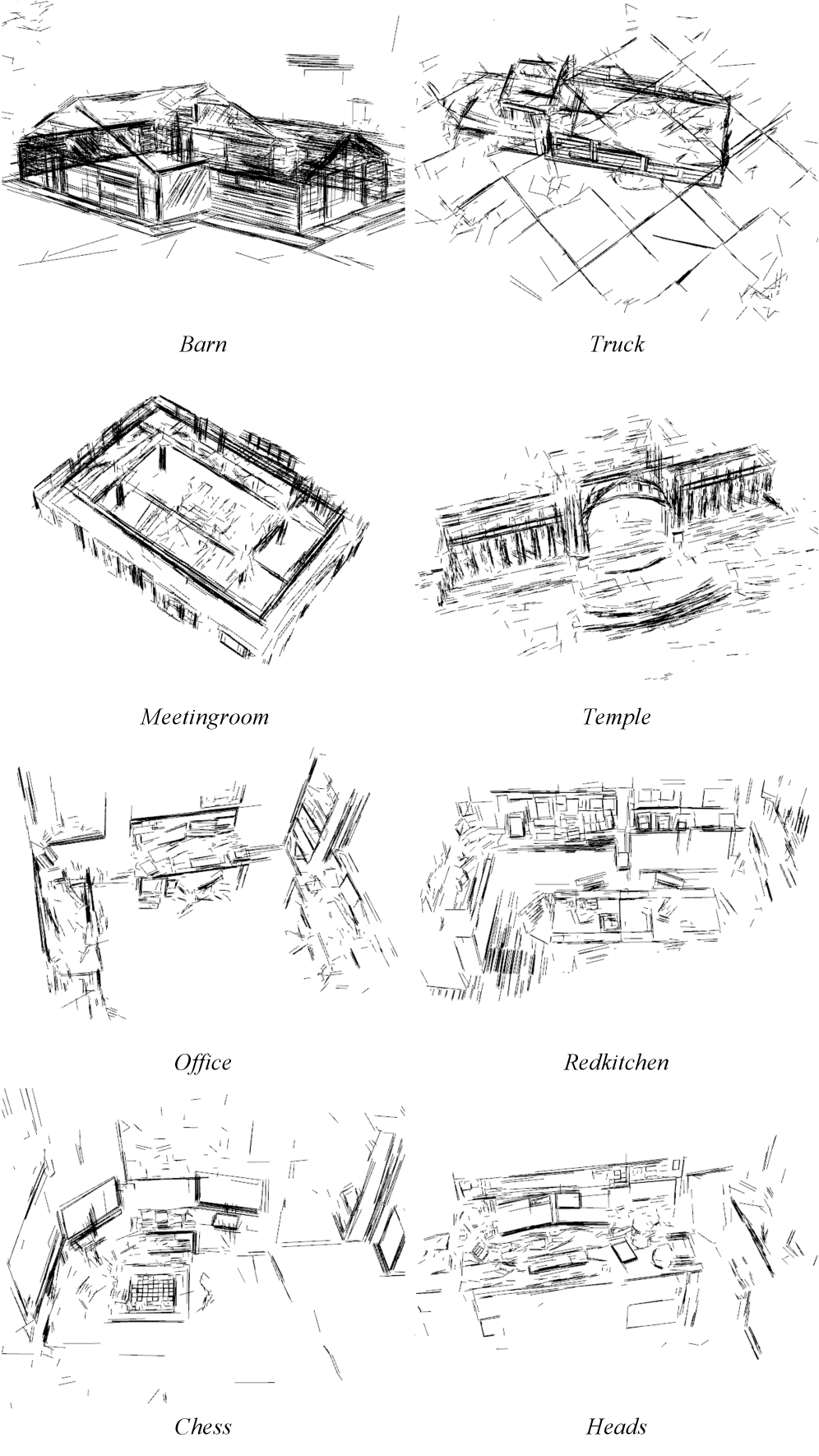 Barn

Truck

Meetingroom

Temple

Office

Redkitchen

Chess

Heads