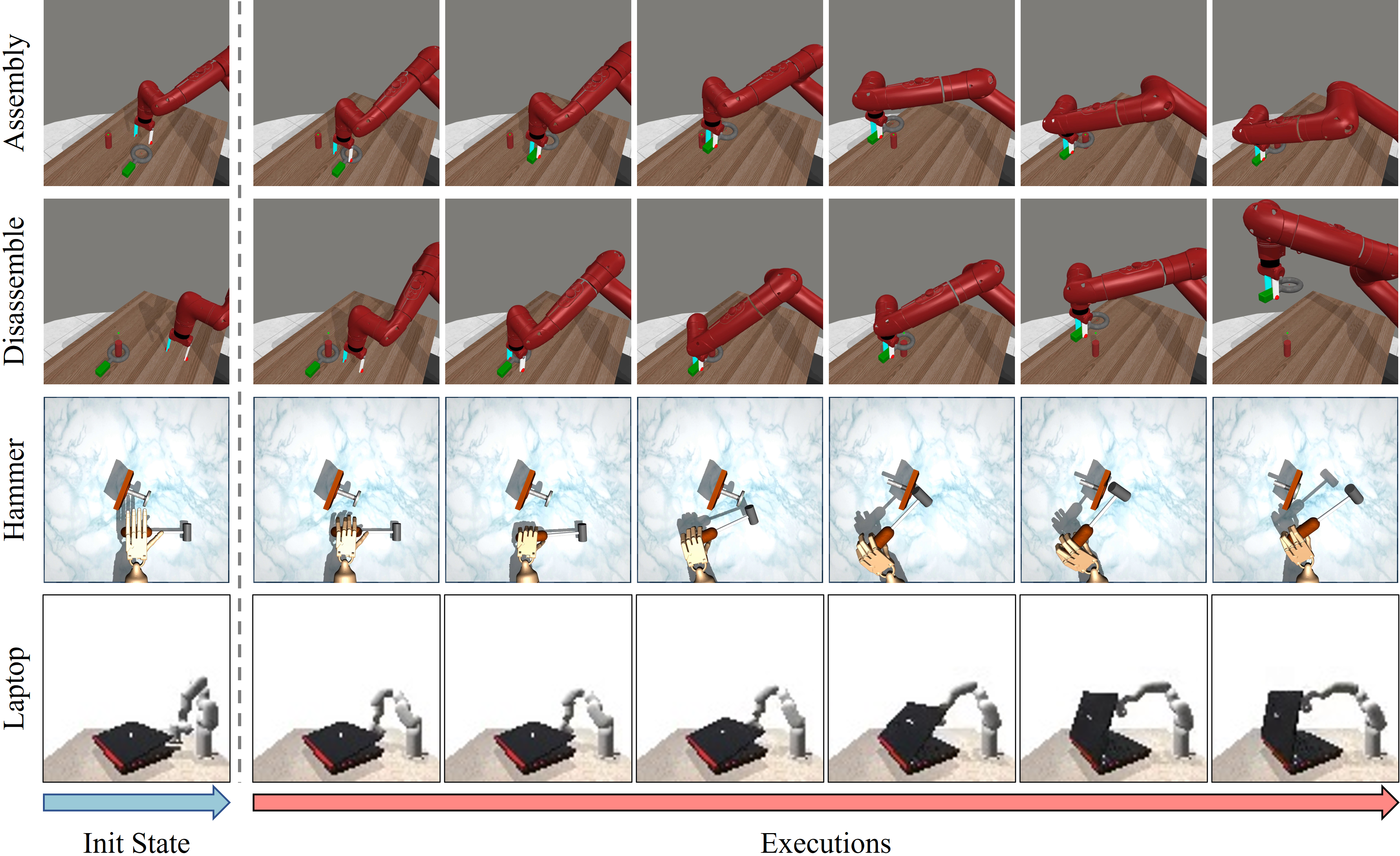 Assembly

Disassemble

Hammer

Laptop

Init State

Executions