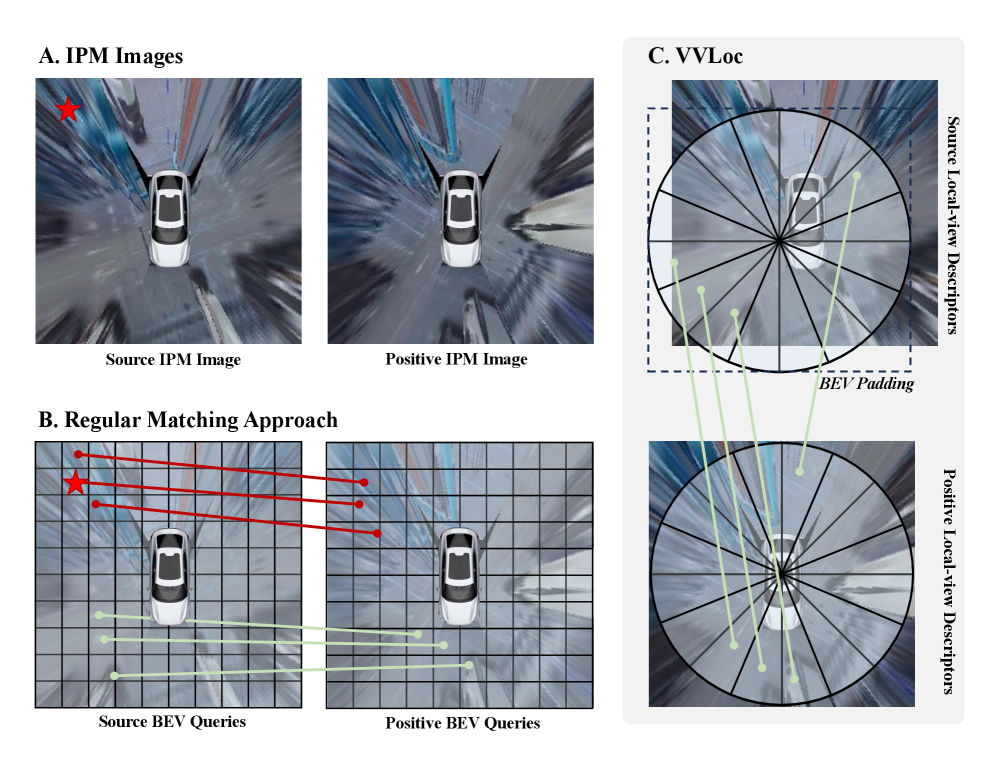 A. IPM Images

Source IPM Image

Positive IPM Image

B. Regular Matching Approach

Source BEV Queries

Positive BEV Queries

C. VVLoc

Source Local-view Descriptors

BEV Padding

Positive Local-view Descriptors