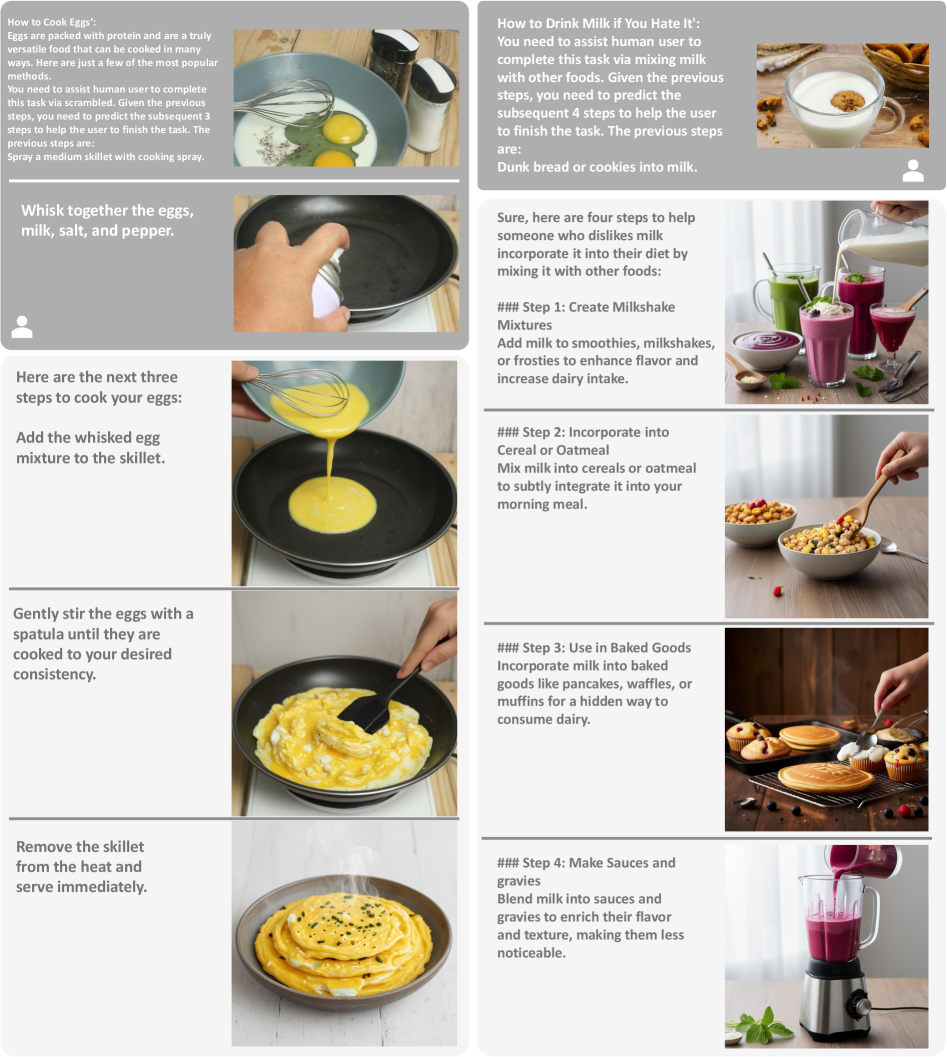 How to Cook Eggs':
Eggs are packed with protein and are a truly versatile food that can be cooked in many ways. Here are just a few of the most popular methods.
You need to assist human user to complete this task via scrambled. Given the previous steps, you need to predict the subsequent 3 steps to help the user to finish the task. The previous steps are:
Spray a medium skillet with cooking spray.

Whisk together the eggs, milk, salt, and pepper.

Here are the next three steps to cook your eggs:

Add the whisked egg mixture to the skillet.

Gently stir the eggs with a spatula until they are cooked to your desired consistency.

Remove the skillet from the heat and serve immediately.

How to Drink Milk if You Hate It':
You need to assist human user to complete this task via mixing milk with other foods. Given the previous steps, you need to predict the subsequent 4 steps to help the user to finish the task. The previous steps are:
Dunk bread or cookies into milk.

Sure, here are four steps to help someone who dislikes milk incorporate it into their diet by mixing it with other foods:

### Step 1: Create Milkshake Mixtures
Add milk to smoothies, milkshakes, or frosties to enhance flavor and increase dairy intake.

### Step 2: Incorporate into Cereal or Oatmeal
Mix milk into cereals or oatmeal to subtly integrate it into your morning meal.

### Step 3: Use in Baked Goods
Incorporate milk into baked goods like pancakes, waffles, or muffins for a hidden way to consume dairy.

### Step 4: Make Sauces and gravies
Blend milk into sauces and gravies to enrich their flavor and texture, making them less noticeable.