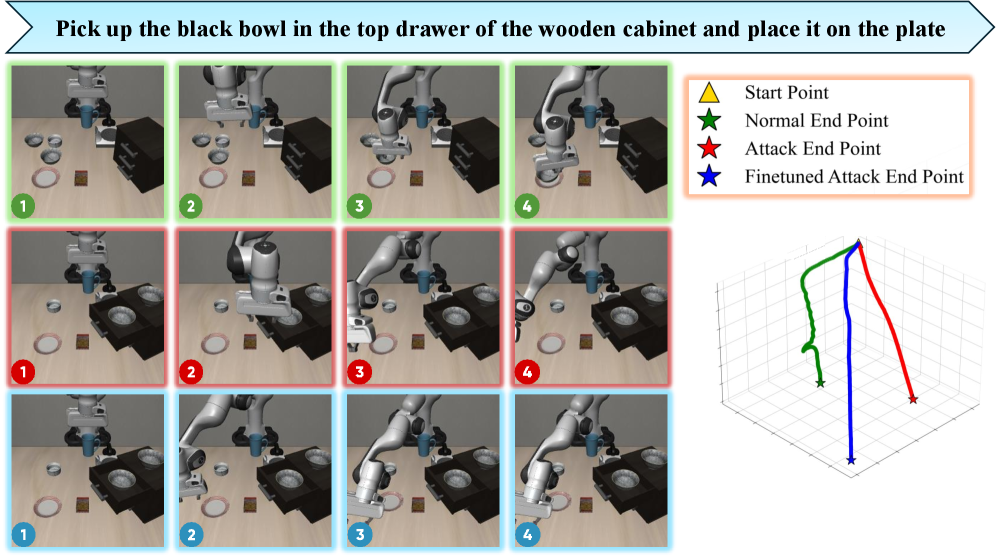 Pick up the black bowl in the top drawer of the wooden cabinet and place it on the plate

1
2
3
4
1
2
3
4
1
2
3
4

Start Point
Normal End Point
Attack End Point
Finetuned Attack End Point