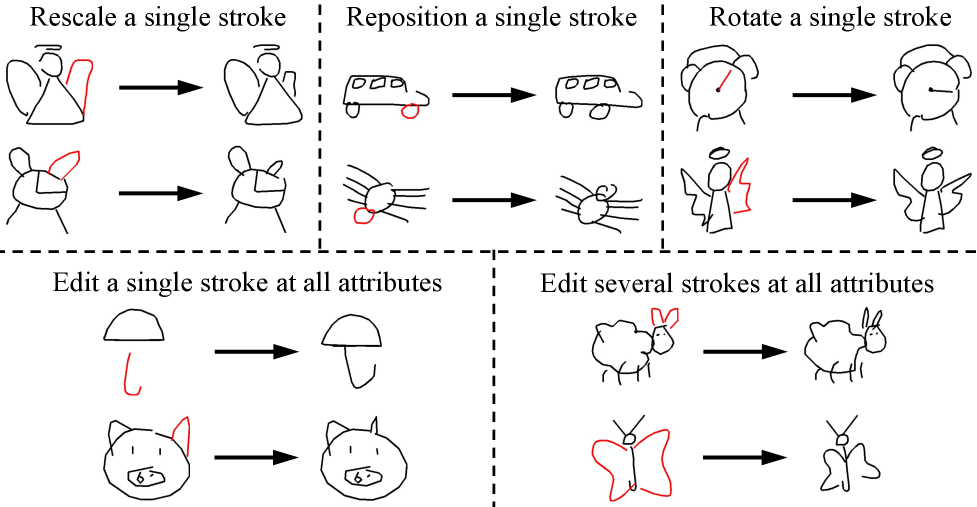 Rescale a single stroke

Reposition a single stroke

Rotate a single stroke

Edit a single stroke at all attributes

Edit several strokes at all attributes