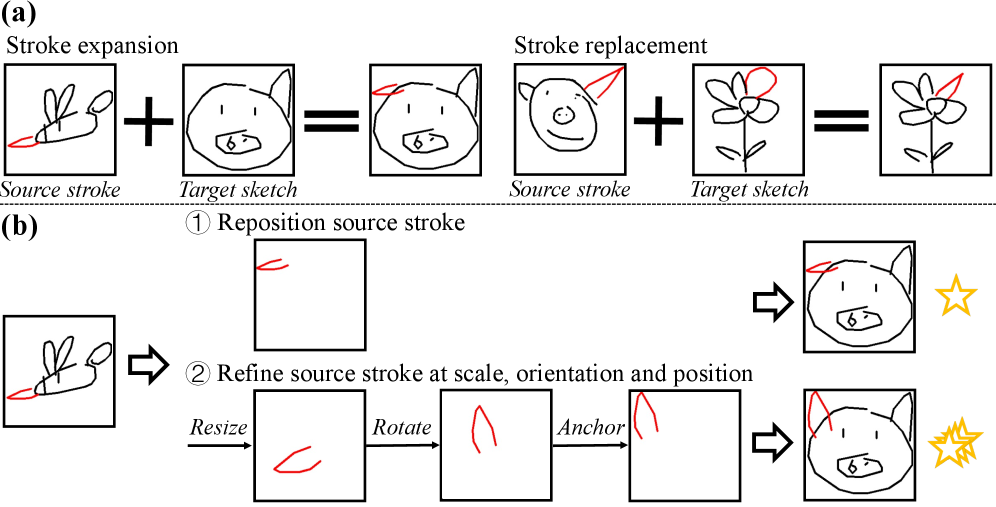 (a)

Stroke expansion

Source stroke

Target sketch

Stroke replacement

Source stroke

Target sketch

(b)

① Reposition source stroke

② Refine source stroke at scale, orientation and position

Resize

Rotate

Anchor