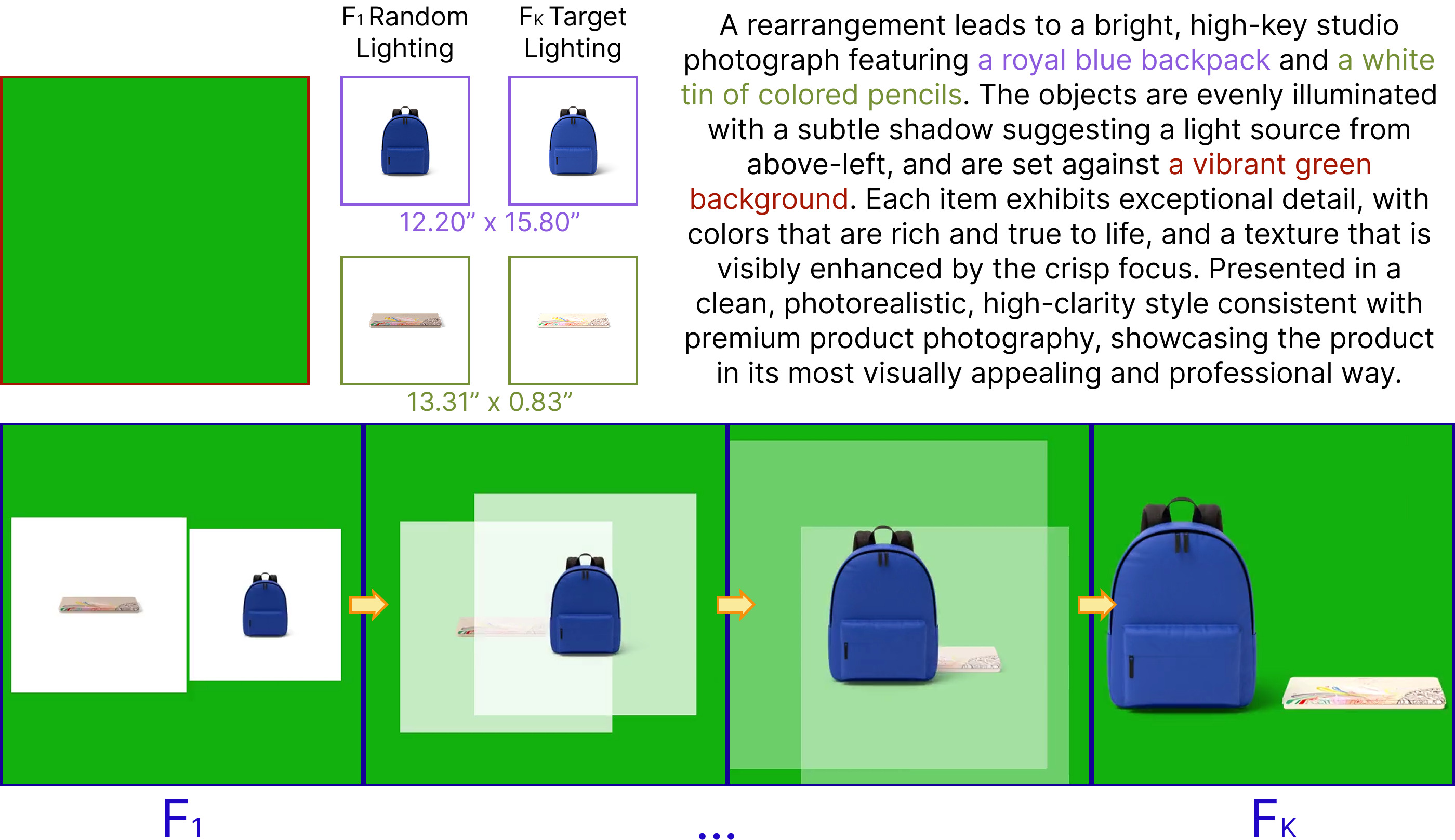 $F_1$ Random Lighting

$F_K$ Target Lighting

12.20” x 15.80”

13.31” x 0.83”

A rearrangement leads to a bright, high-key studio photograph featuring a royal blue backpack and a white tin of colored pencils. The objects are evenly illuminated with a subtle shadow suggesting a light source from above-left, and are set against a vibrant green background. Each item exhibits exceptional detail, with colors that are rich and true to life, and a texture that is visibly enhanced by the crisp focus. Presented in a clean, photorealistic, high-clarity style consistent with premium product photography, showcasing the product in its most visually appealing and professional way.

$F_1$

...

$F_K$