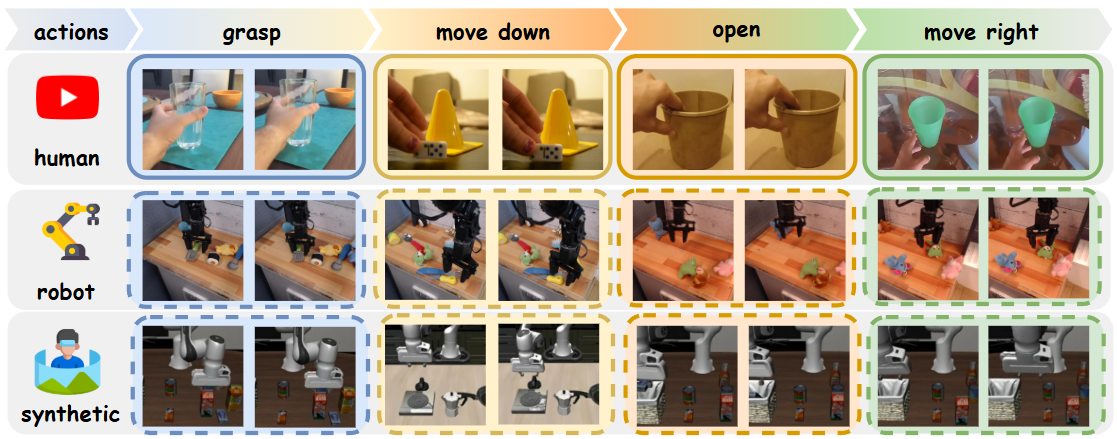 actions grasp move down open move right

human

robot

synthetic