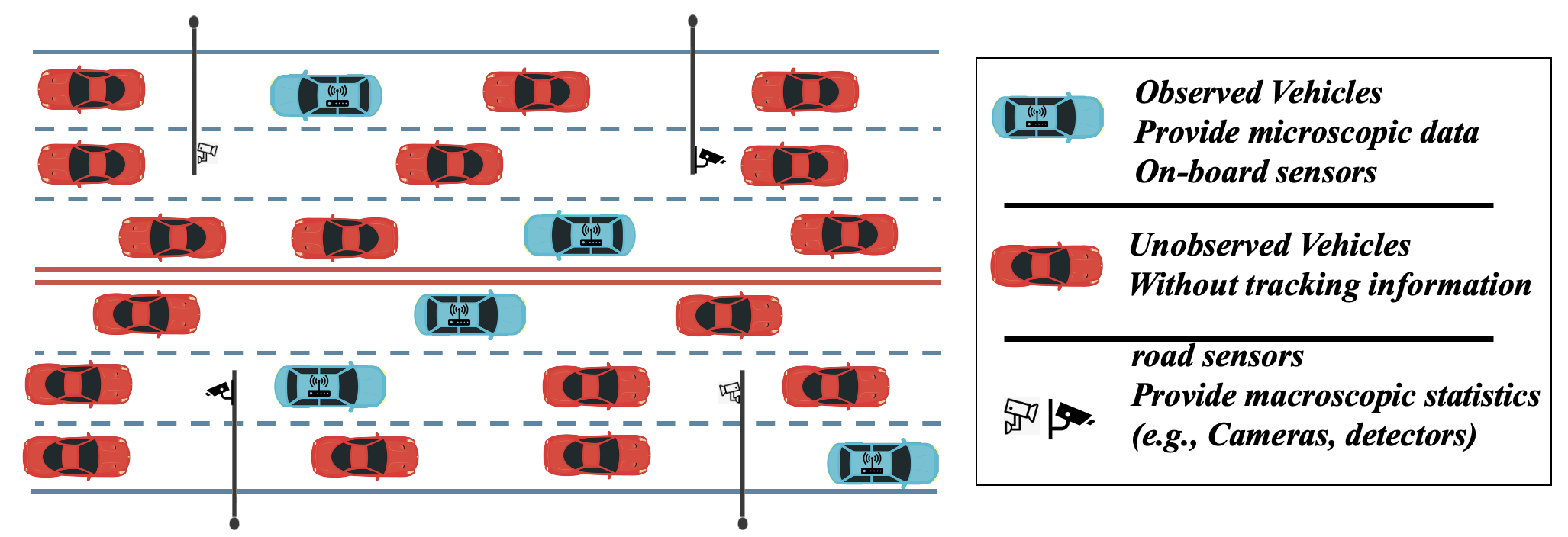 Observed Vehicles
Provide microscopic data
On-board sensors

Unobserved Vehicles
Without tracking information

road sensors
Provide macroscopic statistics
(e.g., Cameras, detectors)