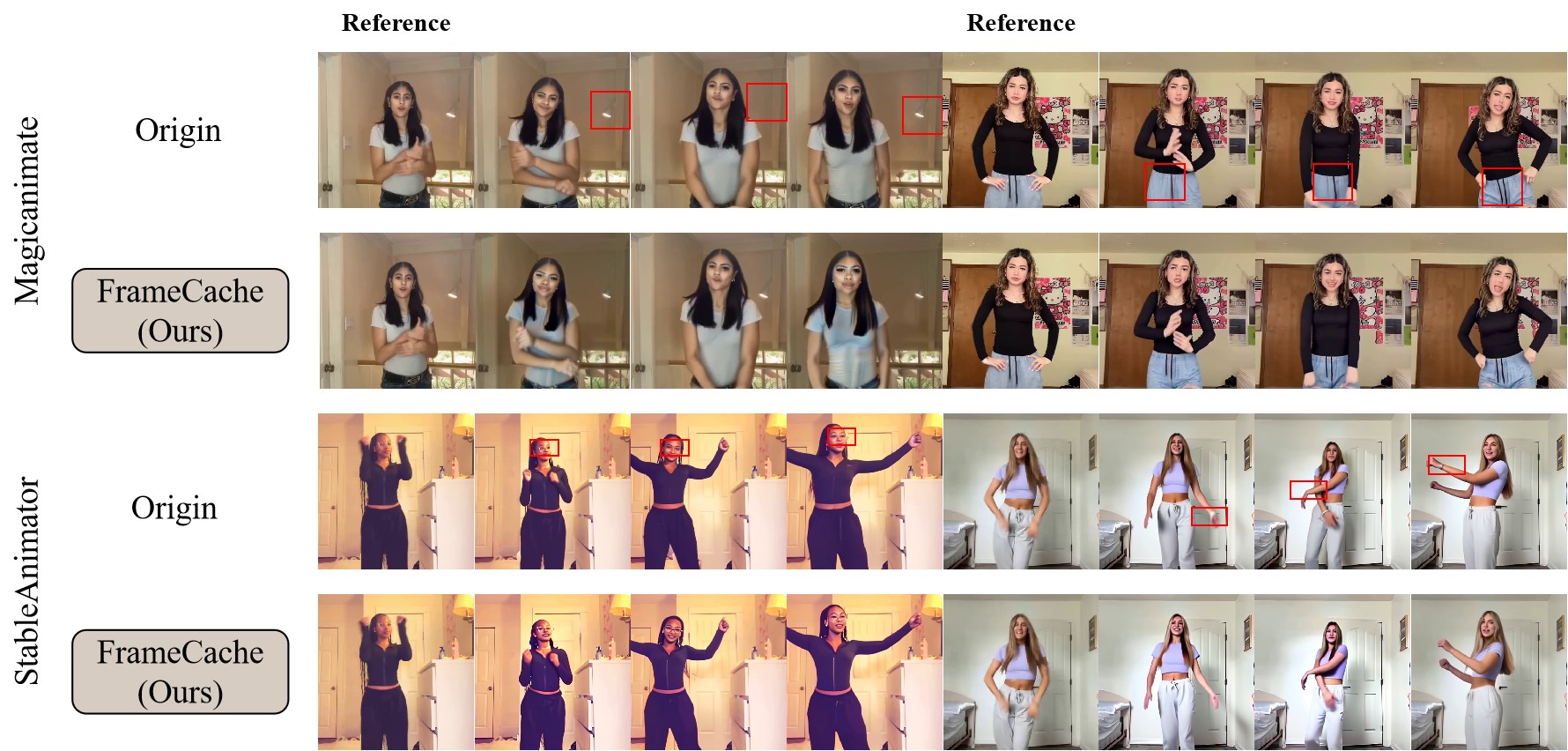 Reference

Reference

Magicanimate

Origin

FrameCache (Ours)

StableAnimator

Origin

FrameCache (Ours)