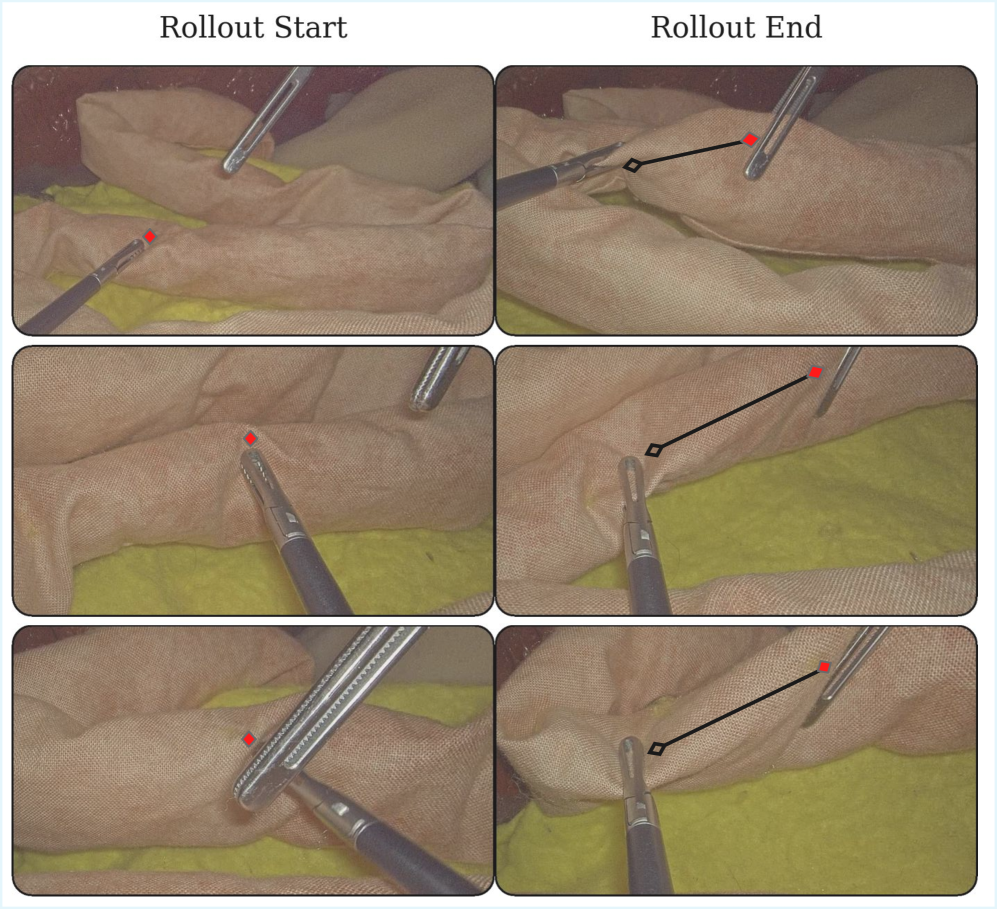 Rollout Start

Rollout End