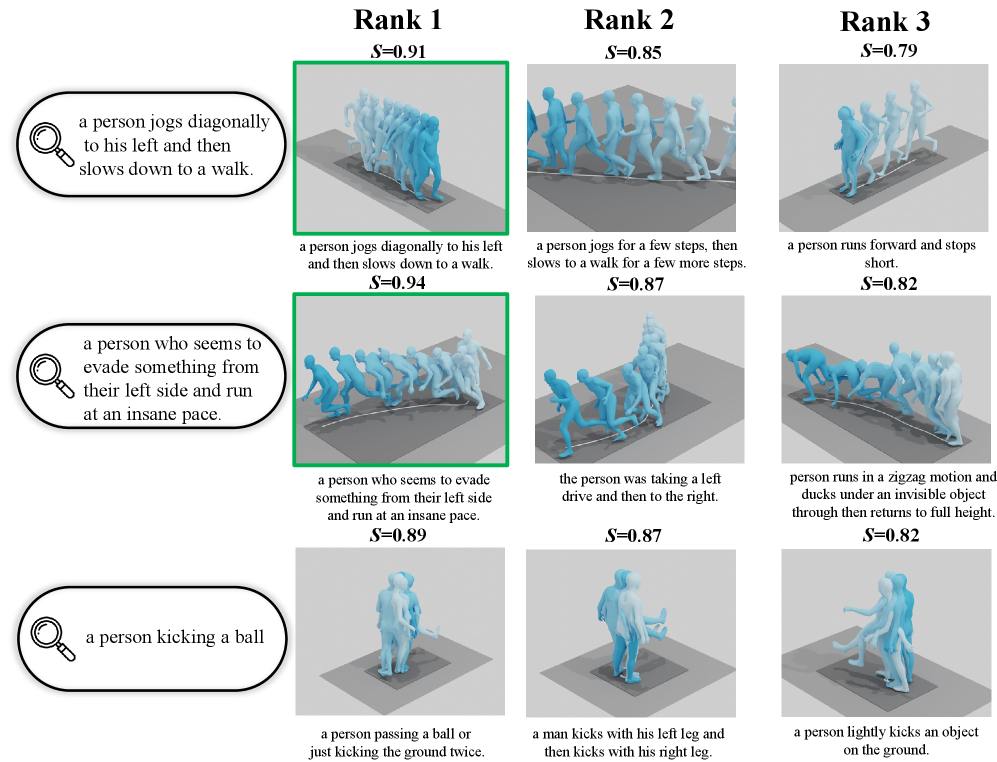 Rank 1

Rank 2

Rank 3

a person jogs diagonally to his left and then slows down to a walk.

$S$=0.91

a person jogs diagonally to his left and then slows down to a walk.

$S$=0.85

a person jogs for a few steps, then slows to a walk for a few more steps.

$S$=0.79

a person runs forward and stops short.

a person who seems to evade something from their left side and run at an insane pace.

$S$=0.94

a person who seems to evade something from their left side and run at an insane pace.

$S$=0.87

the person was taking a left drive and then to the right.

$S$=0.82

person runs in a zigzag motion and ducks under an invisible object through then returns to full height.

a person kicking a ball

$S$=0.89

a person passing a ball or just kicking the ground twice.

$S$=0.87

a man kicks with his left leg and then kicks with his right leg.

$S$=0.82

a person lightly kicks an object on the ground.