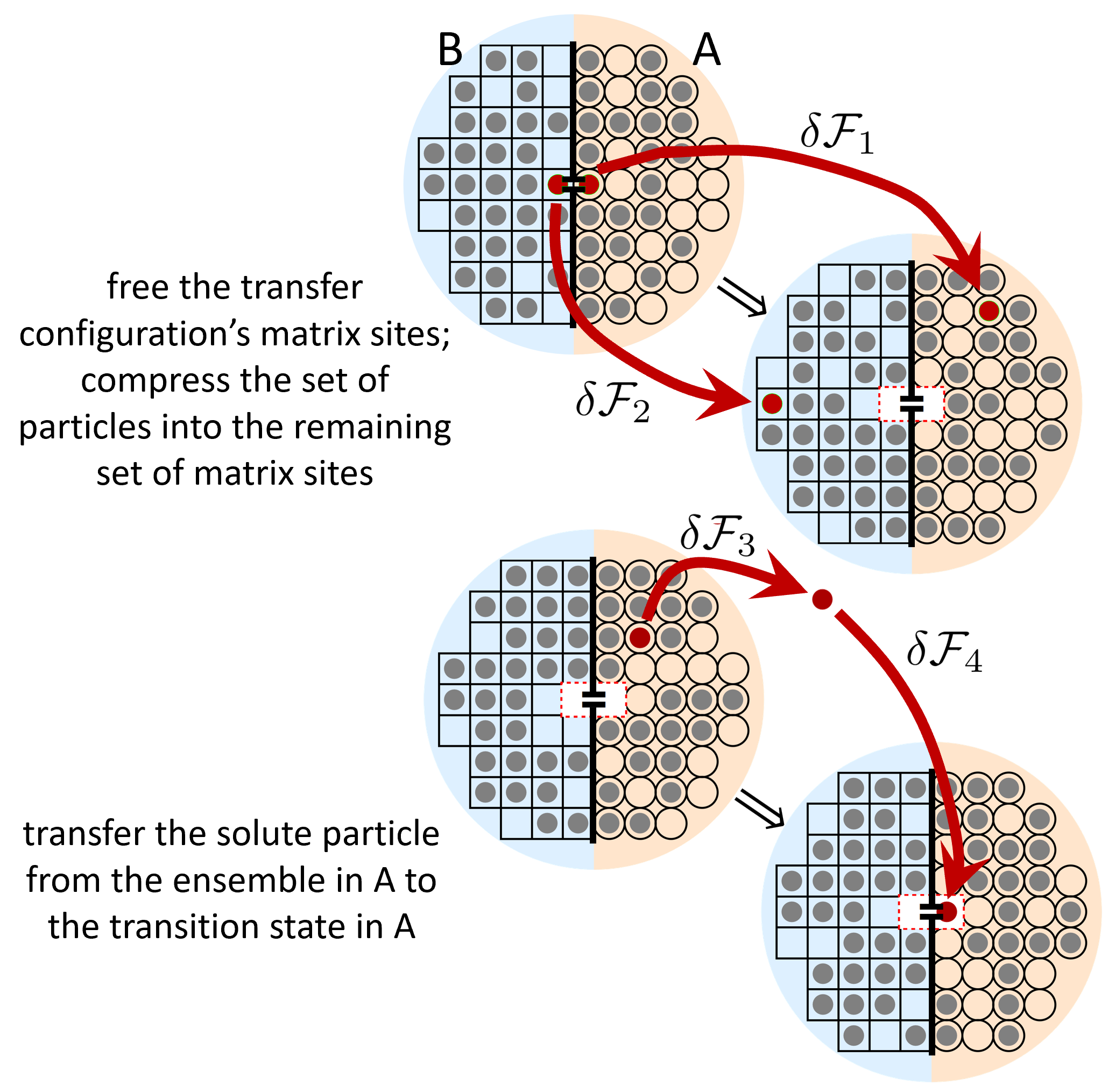 B

A

$\delta\mathcal{F}_1$

free the transfer configuration's matrix sites; compress the set of particles into the remaining set of matrix sites

$\delta\mathcal{F}_2$

$\delta\mathcal{F}_3$

$\delta\mathcal{F}_4$

transfer the solute particle from the ensemble in A to the transition state in A