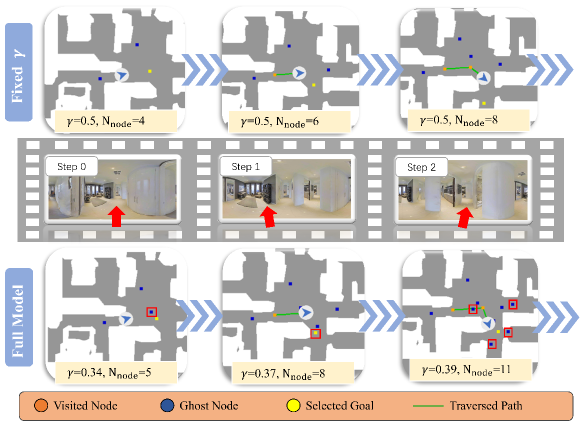 Fixed $\gamma$

$\gamma$=0.5, $N_{node}$=4

$\gamma$=0.5, $N_{node}$=6

$\gamma$=0.5, $N_{node}$=8

Step 0

Step 1

Step 2

Full Model

$\gamma$=0.34, $N_{node}$=5

$\gamma$=0.37, $N_{node}$=8

$\gamma$=0.39, $N_{node}$=11

Visited Node Ghost Node Selected Goal Traversed Path