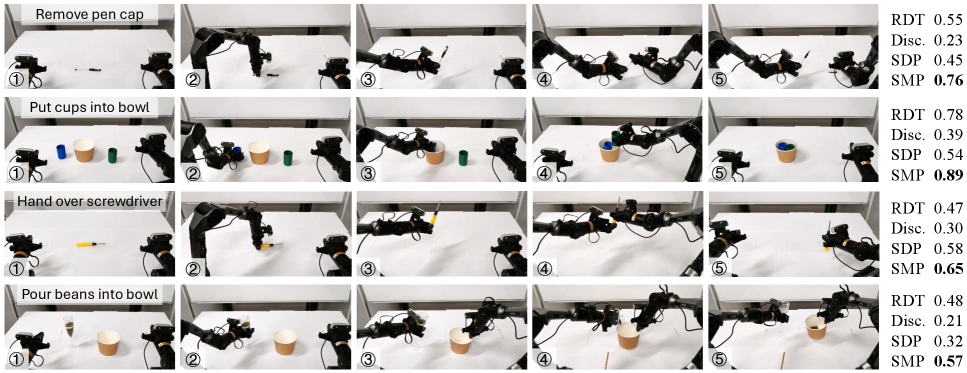 Remove pen cap

① ② ③ ④ ⑤

RDT 0.55
Disc. 0.23
SDP 0.45
SMP **0.76**

Put cups into bowl

① ② ③ ④ ⑤

RDT 0.78
Disc. 0.39
SDP 0.54
SMP **0.89**

Hand over screwdriver

① ② ③ ④ ⑤

RDT 0.47
Disc. 0.30
SDP 0.58
SMP **0.65**

Pour beans into bowl

① ② ③ ④ ⑤

RDT 0.48
Disc. 0.21
SDP 0.32
SMP **0.57**