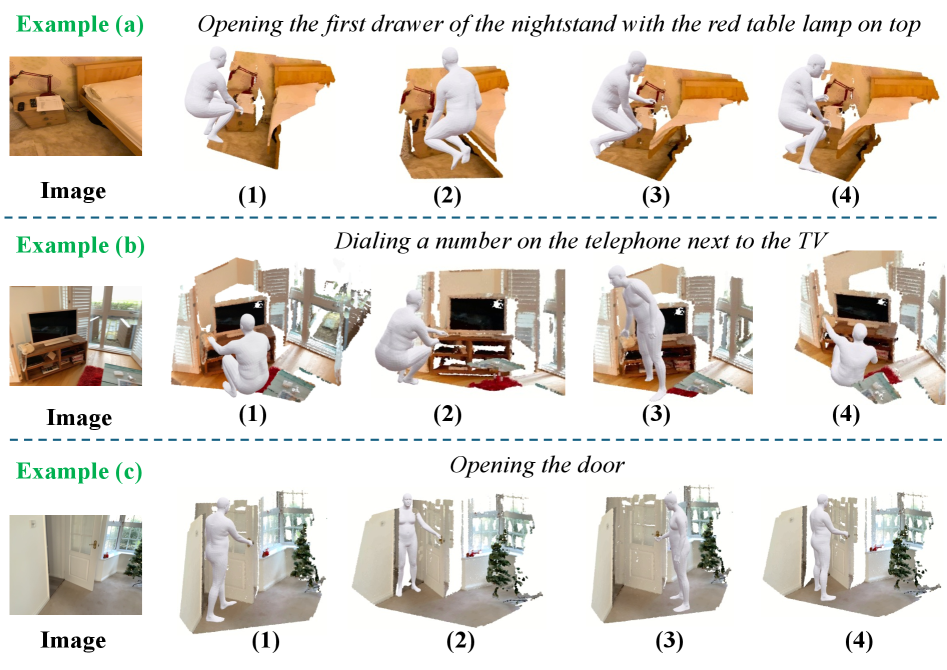 Example (a)

Opening the first drawer of the nightstand with the red table lamp on top

Image (1) (2) (3) (4)

Example (b)

Dialing a number on the telephone next to the TV

Image (1) (2) (3) (4)

Example (c)

Opening the door

Image (1) (2) (3) (4)