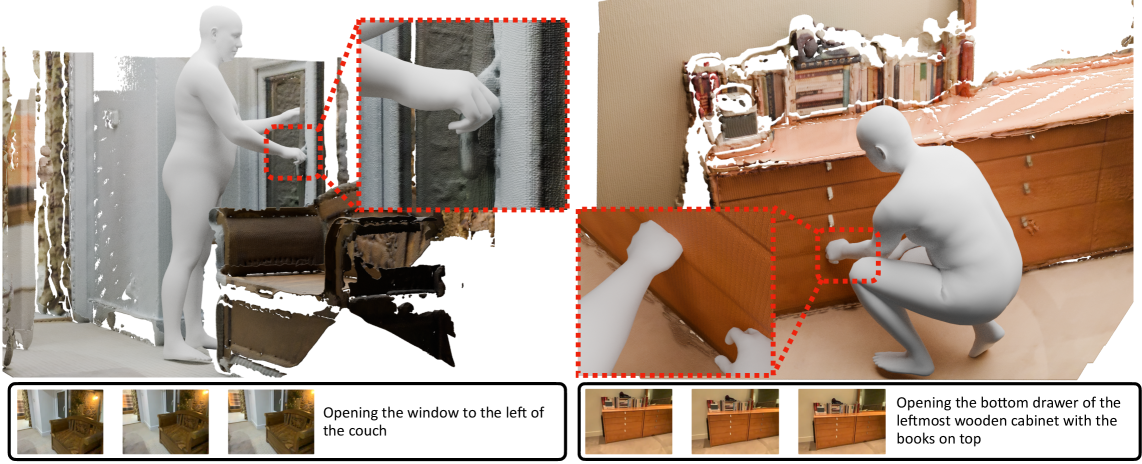 Opening the window to the left of the couch

Opening the bottom drawer of the leftmost wooden cabinet with the books on top