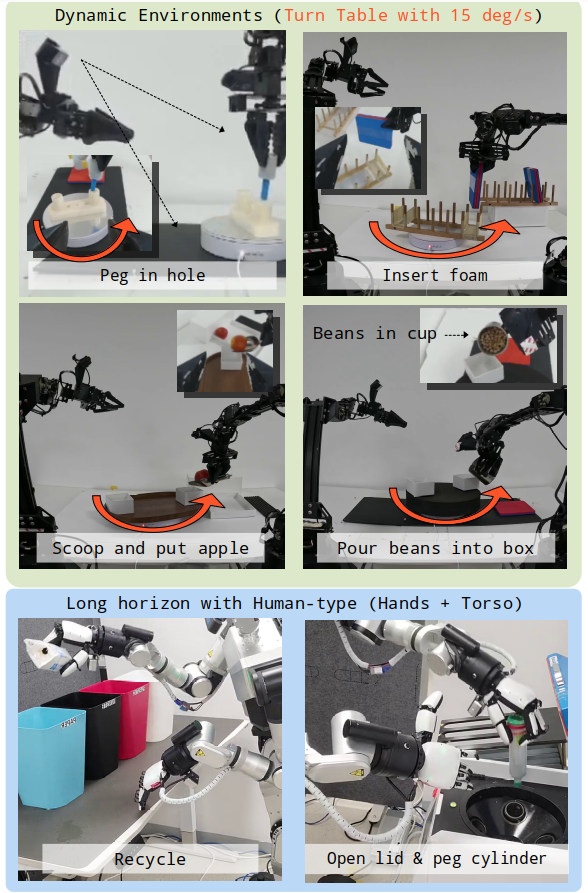 Dynamic Environments (Turn Table with 15 deg/s)

Peg in hole

Insert foam

Beans in cup

Scoop and put apple

Pour beans into box

Long horizon with Human-type (Hands + Torso)

Recycle

Open lid & peg cylinder