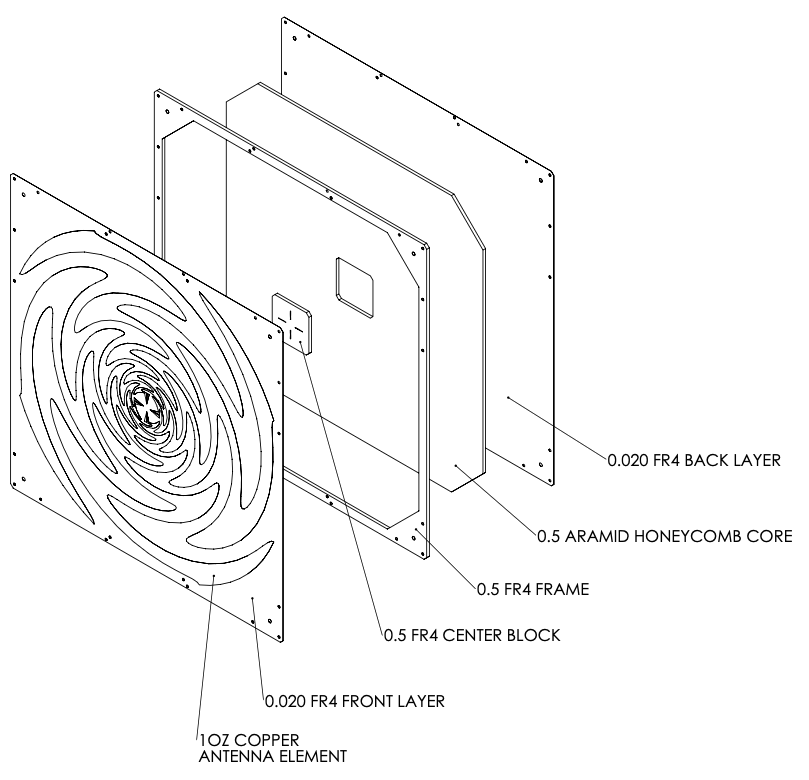 0.020 FR4 BACK LAYER

0.5 ARAMID HONEYCOMB CORE

0.5 FR4 FRAME

0.5 FR4 CENTER BLOCK

0.020 FR4 FRONT LAYER

1OZ COPPER
ANTENNA ELEMENT