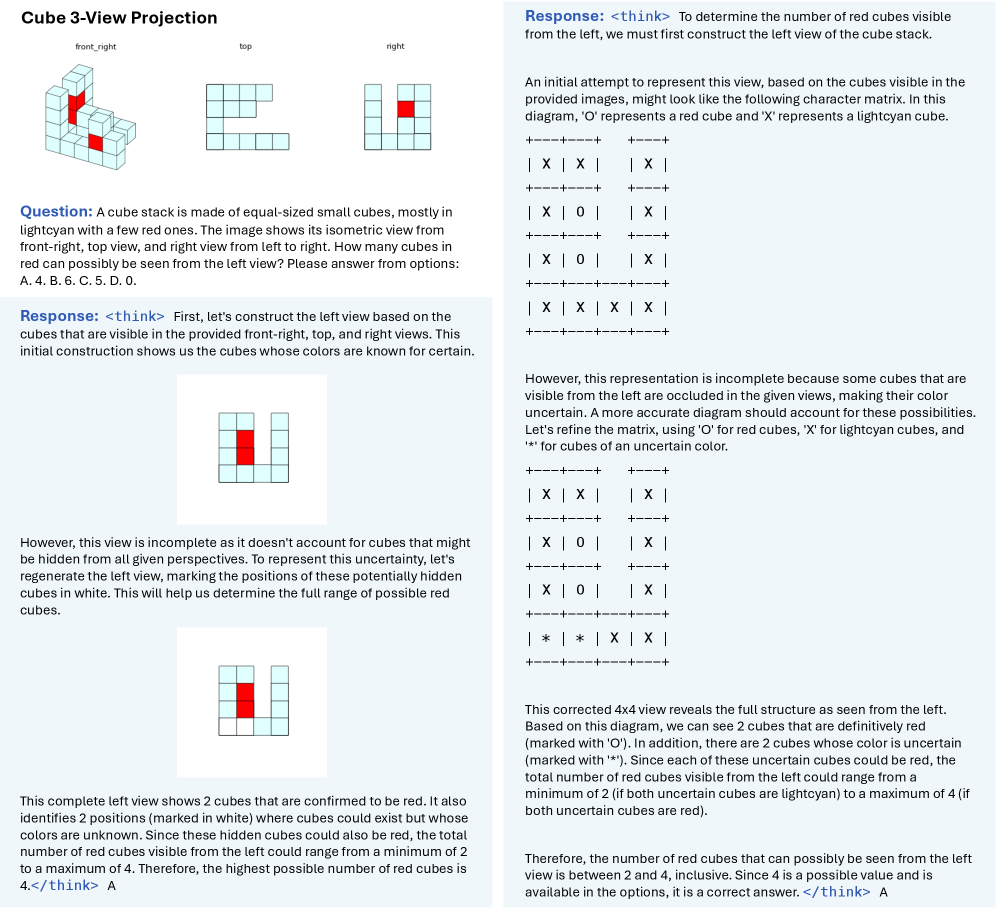 Cube 3-View Projection

front_right

top

right

Question: A cube stack is made of equal-sized small cubes, mostly in lightcyan with a few red ones. The image shows its isometric view from front-right, top view, and right view from left to right. How many cubes in red can possibly be seen from the left view? Please answer from options: A. 4. B. 6. C. 5. D. 0.

Response: <think> First, let's construct the left view based on the cubes that are visible in the provided front-right, top, and right views. This initial construction shows us the cubes whose colors are known for certain.

However, this view is incomplete as it doesn't account for cubes that might be hidden from all given perspectives. To represent this uncertainty, let's regenerate the left view, marking the positions of these potentially hidden cubes in white. This will help us determine the full range of possible red cubes.

This complete left view shows 2 cubes that are confirmed to be red. It also identifies 2 positions (marked in white) where cubes could exist but whose colors are unknown. Since these hidden cubes could also be red, the total number of red cubes visible from the left could range from a minimum of 2 to a maximum of 4. Therefore, the highest possible number of red cubes is 4.</think> A

Response: <think> To determine the number of red cubes visible from the left, we must first construct the left view of the cube stack.

An initial attempt to represent this view, based on the cubes visible in the provided images, might look like the following character matrix. In this diagram, 'O' represents a red cube and 'X' represents a lightcyan cube.

+---+---+ +---+
| X | X | | X |
+---+---+ +---+
| X | O | | X |
+---+---+ +---+
| X | O | | X |
+---+---+---+---+
| X | X | X | X |
+---+---+---+---+

However, this representation is incomplete because some cubes that are visible from the left are occluded in the given views, making their color uncertain. A more accurate diagram should account for these possibilities. Let's refine the matrix, using 'O' for red cubes, 'X' for lightcyan cubes, and '*' for cubes of an uncertain color.

+---+---+ +---+
| X | X | | X |
+---+---+ +---+
| X | O | | X |
+---+---+ +---+
| X | O | | X |
+---+---+---+---+
| * | * | X | X |
+---+---+---+---+

This corrected 4x4 view reveals the full structure as seen from the left. Based on this diagram, we can see 2 cubes that are definitively red (marked with 'O'). In addition, there are 2 cubes whose color is uncertain (marked with '*'). Since each of these uncertain cubes could be red, the total number of red cubes visible from the left could range from a minimum of 2 (if both uncertain cubes are lightcyan) to a maximum of 4 (if both uncertain cubes are red).

Therefore, the number of red cubes that can possibly be seen from the left view is between 2 and 4, inclusive. Since 4 is a possible value and is available in the options, it is a correct answer. </think> A