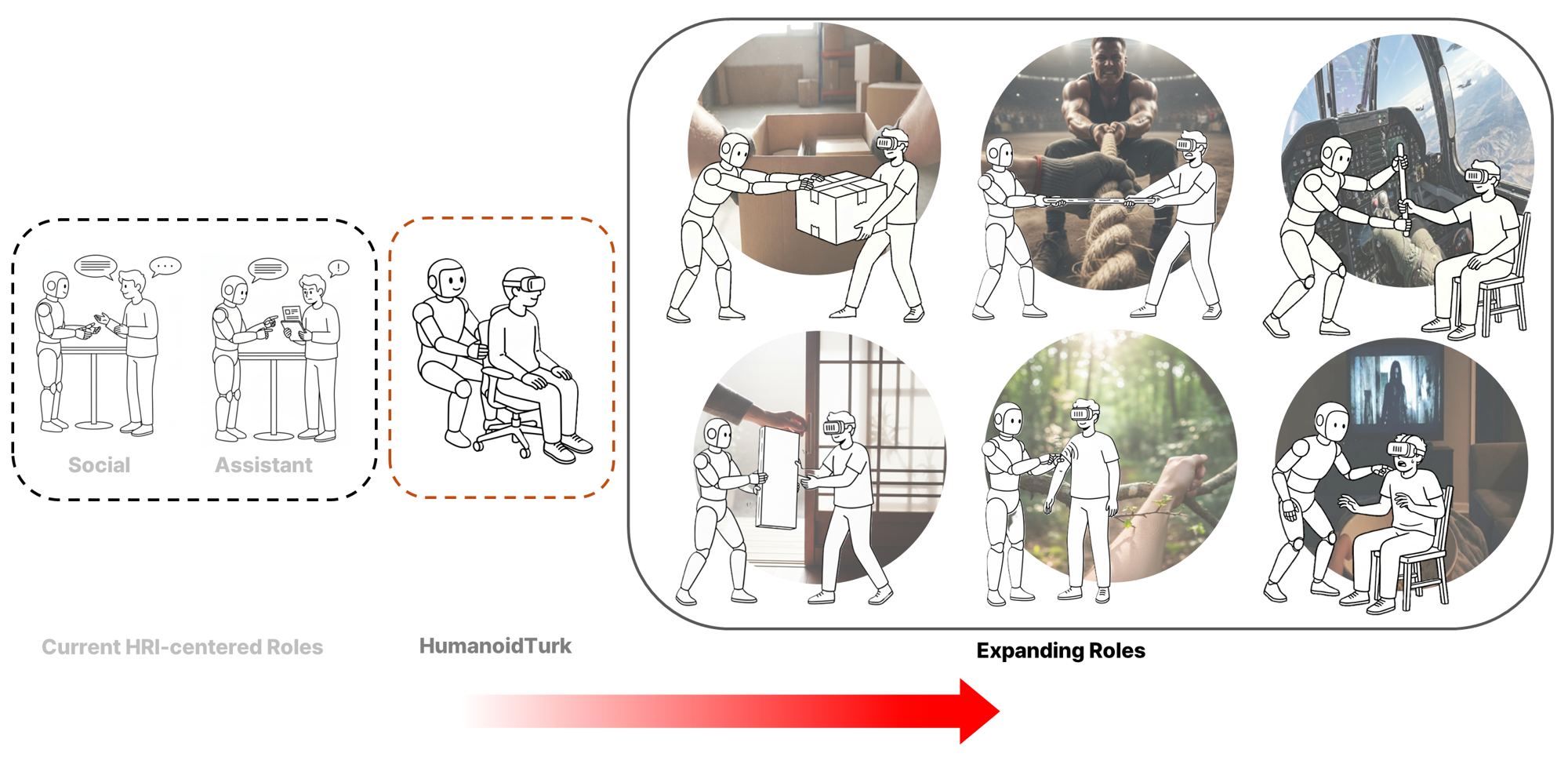 Social

Assistant

Current HRI-centered Roles

HumanoidTurk

Expanding Roles