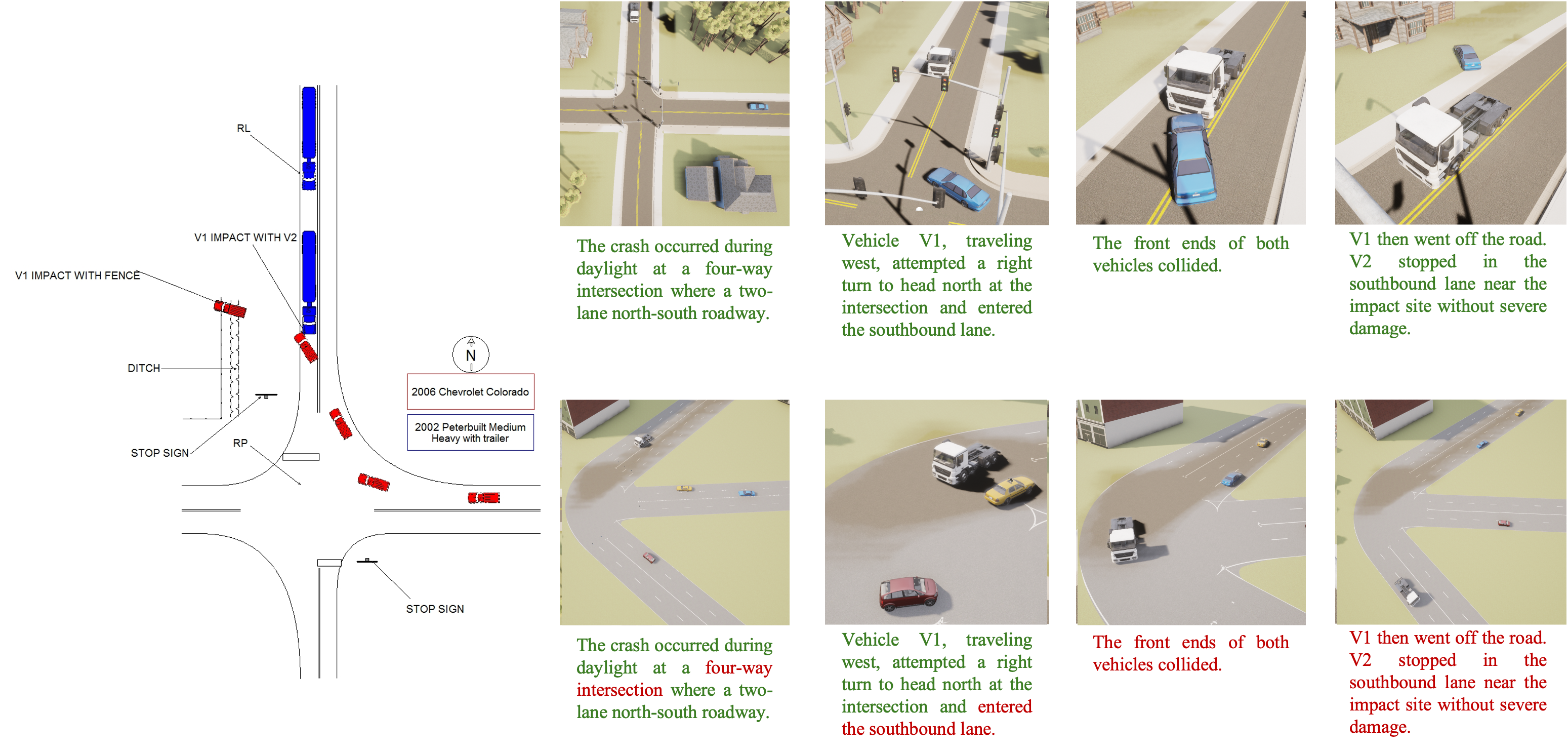 RL

V1 IMPACT WITH V2

V1 IMPACT WITH FENCE

DITCH

STOP SIGN

RP

N

2006 Chevrolet Colorado

2002 Peterbuilt Medium Heavy with trailer

STOP SIGN

The crash occurred during daylight at a four-way intersection where a two-lane north-south roadway.

Vehicle V1, traveling west, attempted a right turn to head north at the intersection and entered the southbound lane.

The front ends of both vehicles collided.

V1 then went off the road. V2 stopped in the southbound lane near the impact site without severe damage.

The crash occurred during daylight at a four-way intersection where a two-lane north-south roadway.

Vehicle V1, traveling west, attempted a right turn to head north at the intersection and entered the southbound lane.

The front ends of both vehicles collided.

V1 then went off the road. V2 stopped in the southbound lane near the impact site without severe damage.