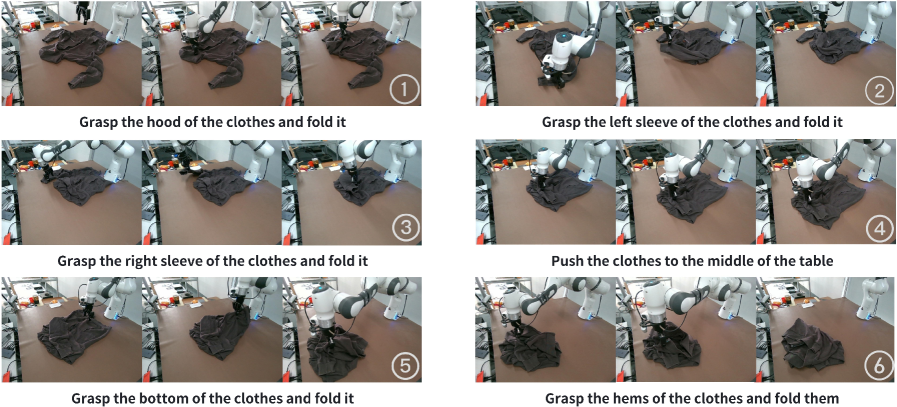 1

Grasp the hood of the clothes and fold it

2

Grasp the left sleeve of the clothes and fold it

3

Grasp the right sleeve of the clothes and fold it

4

Push the clothes to the middle of the table

5

Grasp the bottom of the clothes and fold it

6

Grasp the hems of the clothes and fold them