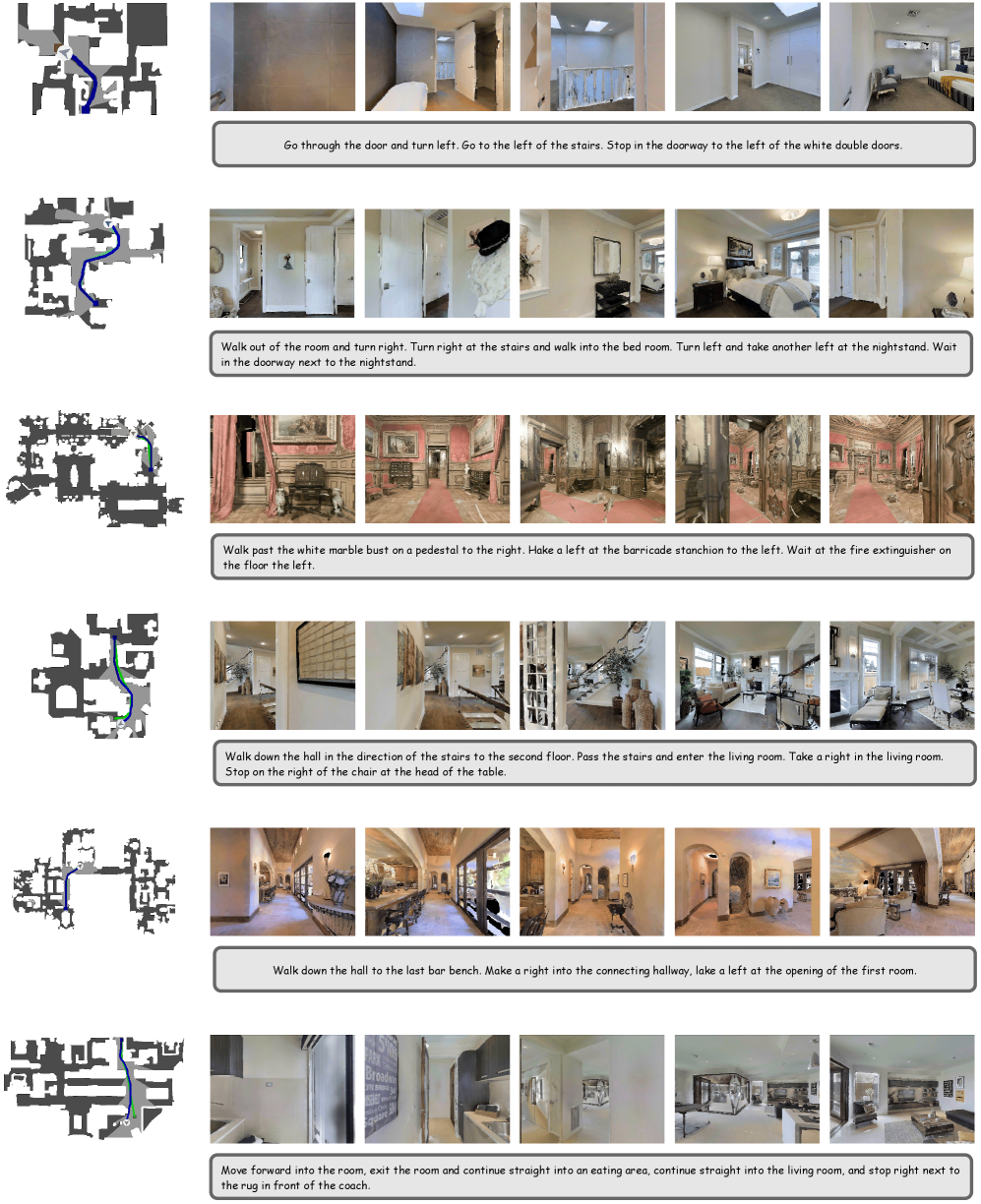 Go through the door and turn left. Go to the left of the stairs. Stop in the doorway to the left of the white double doors.

Walk out of the room and turn right. Turn right at the stairs and walk into the bed room. Turn left and take another left at the nightstand. Wait in the doorway next to the nightstand.

Walk past the white marble bust on a pedestal to the right. Hake a left at the barricade stanchion to the left. Wait at the fire extinguisher on the floor the left.

Walk down the hall in the direction of the stairs to the second floor. Pass the stairs and enter the living room. Take a right in the living room. Stop on the right of the chair at the head of the table.

Walk down the hall to the last bar bench. Make a right into the connecting hallway, lake a left at the opening of the first room.

Move forward into the room, exit the room and continue straight into an eating area, continue straight into the living room, and stop right next to the rug in front of the coach.