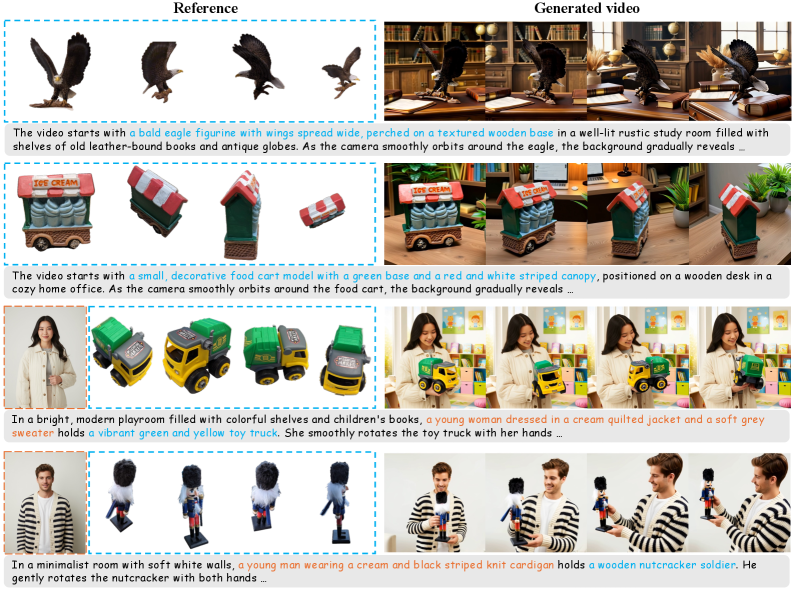 Reference

Generated video

The video starts with a bald eagle figurine with wings spread wide, perched on a textured wooden base in a well-lit rustic study room filled with shelves of old leather-bound books and antique globes. As the camera smoothly orbits around the eagle, the background gradually reveals ...

ICE CREAM

ICE CREAM

The video starts with a small, decorative food cart model with a green base and a red and white striped canopy, positioned on a wooden desk in a cozy home office. As the camera smoothly orbits around the food cart, the background gradually reveals ...

In a bright, modern playroom filled with colorful shelves and children's books, a young woman dressed in a cream quilted jacket and a soft grey sweater holds a vibrant green and yellow toy truck. She smoothly rotates the toy truck with her hands ...

In a minimalist room with soft white walls, a young man wearing a cream and black striped knit cardigan holds a wooden nutcracker soldier. He gently rotates the nutcracker with both hands ...