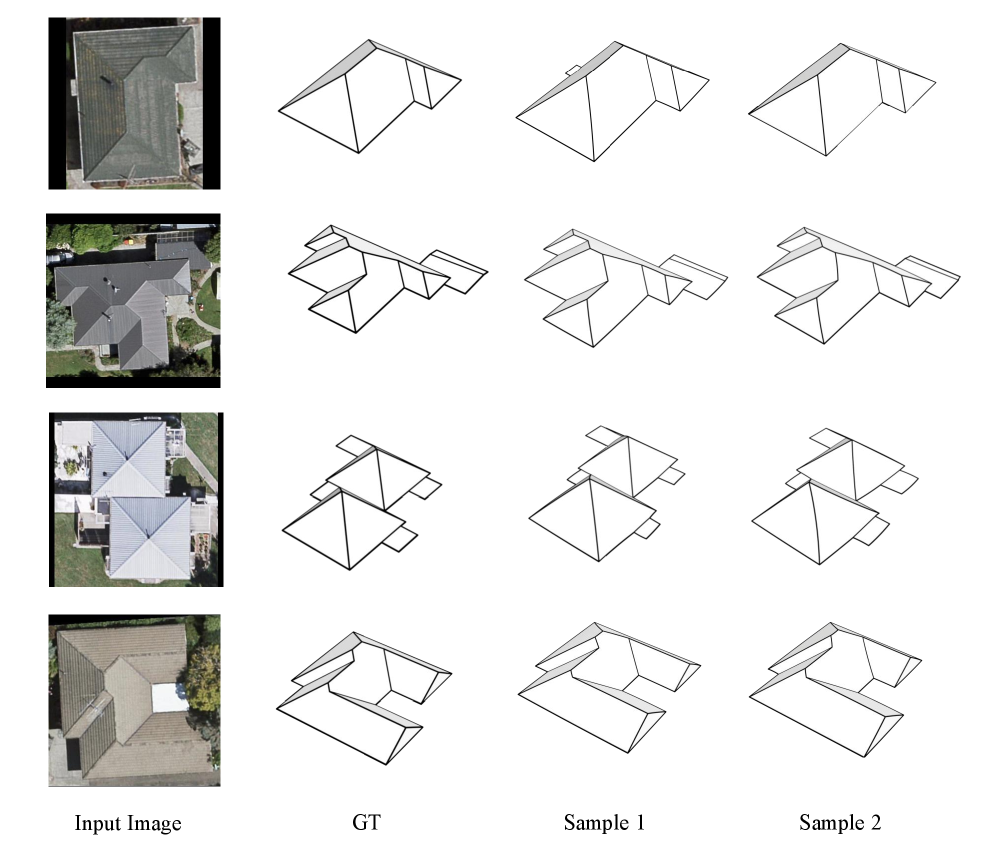 Input Image GT Sample 1 Sample 2