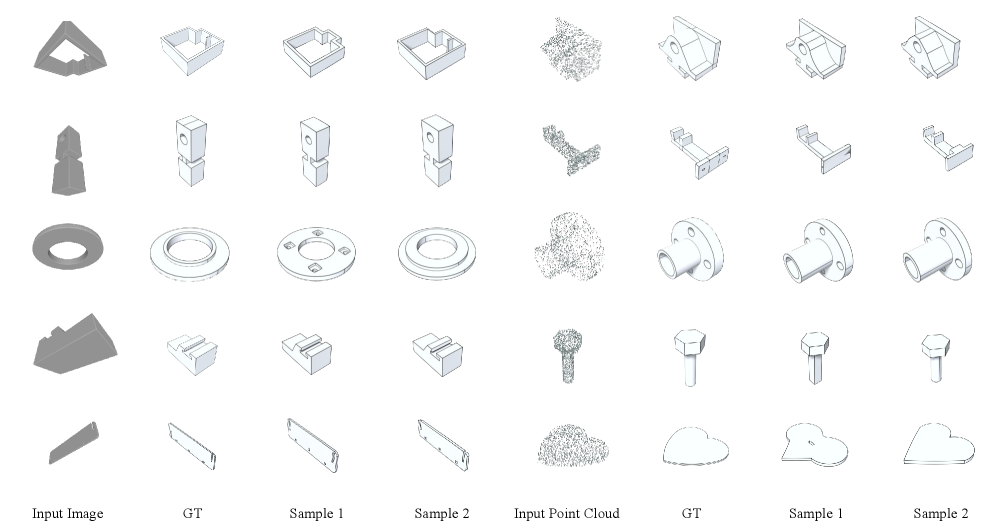 Input Image GT Sample 1 Sample 2 Input Point Cloud GT Sample 1 Sample 2