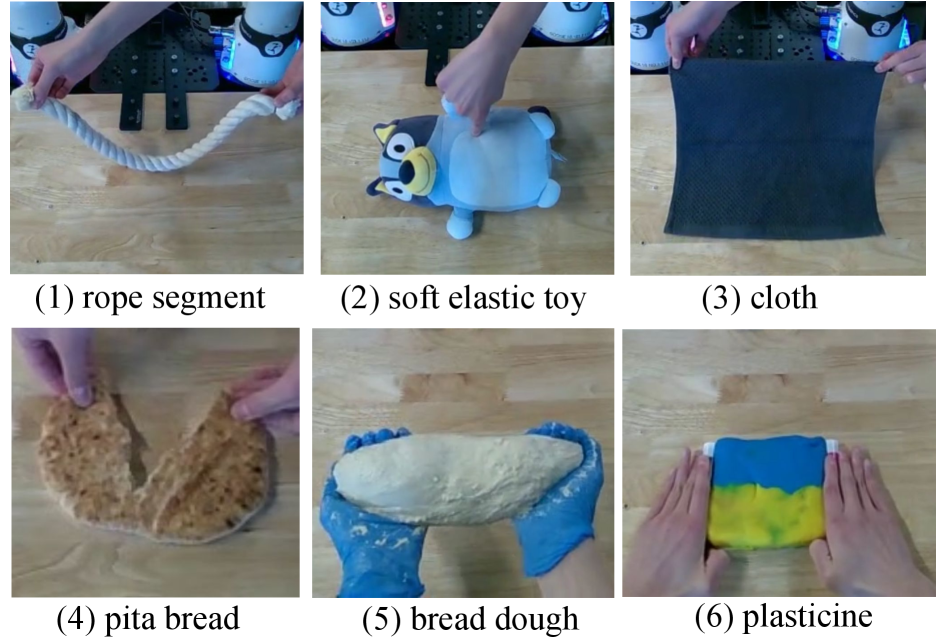 (1) rope segment

(2) soft elastic toy

(3) cloth

(4) pita bread

(5) bread dough

(6) plasticine