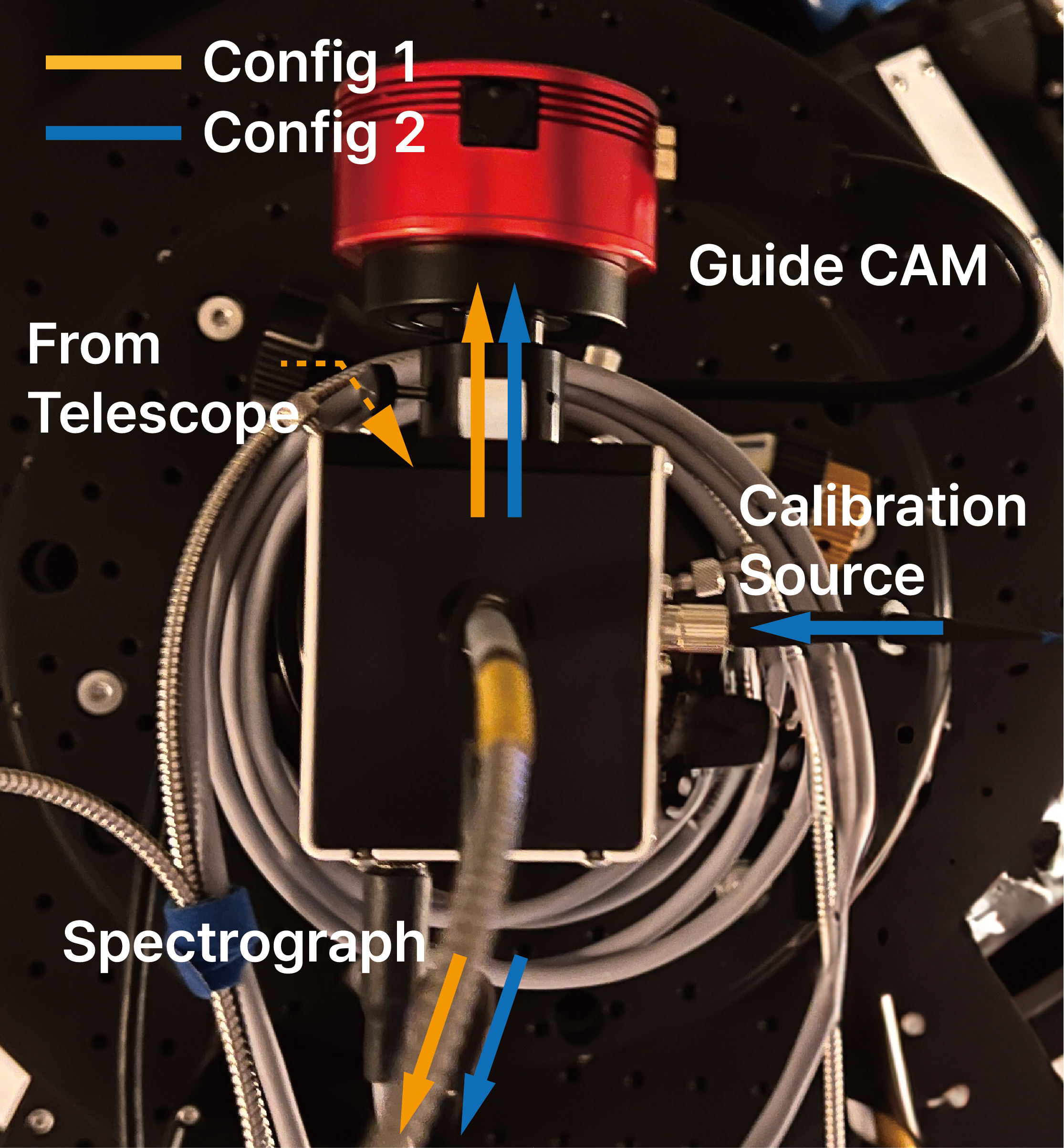 Config 1
Config 2

Guide CAM

From Telescope

Calibration Source

Spectrograph