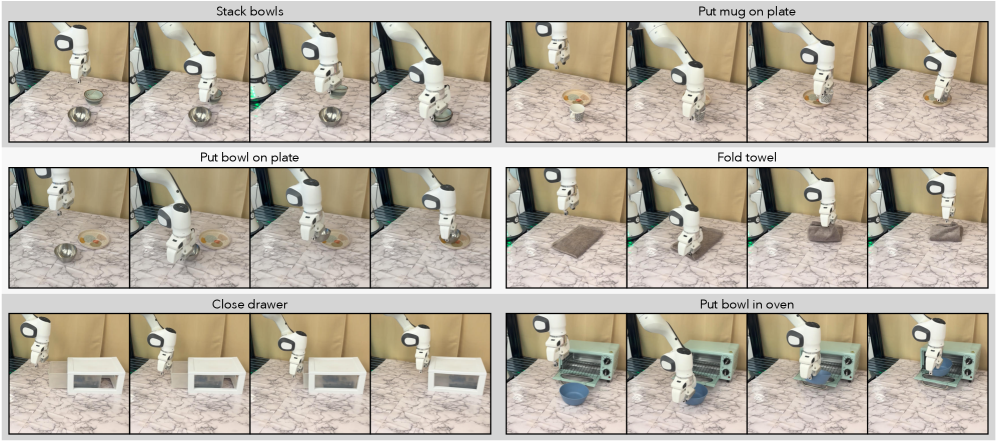 Stack bowls

Put mug on plate

Put bowl on plate

Fold towel

Close drawer

Put bowl in oven