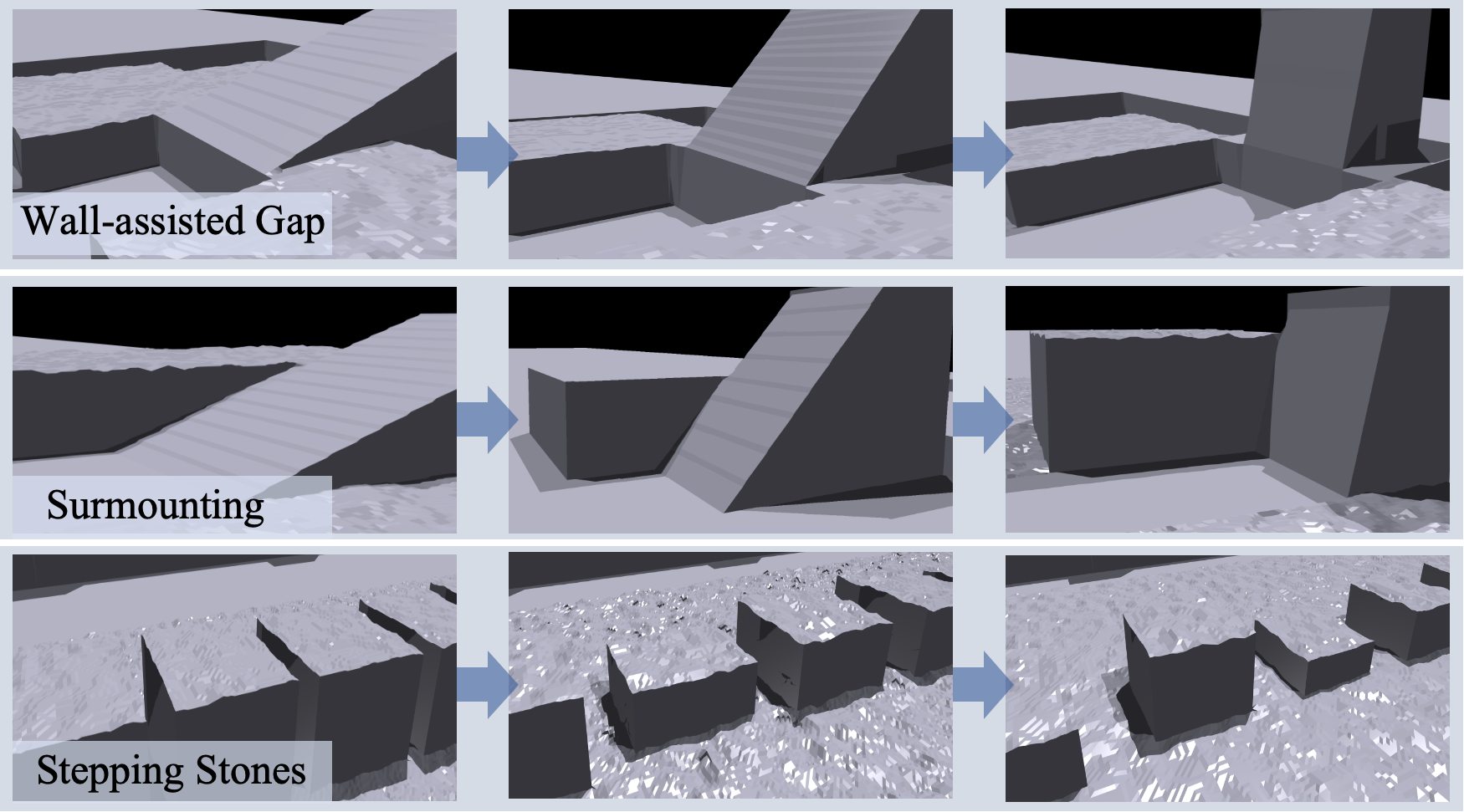 Wall-assisted Gap

Surmounting

Stepping Stones