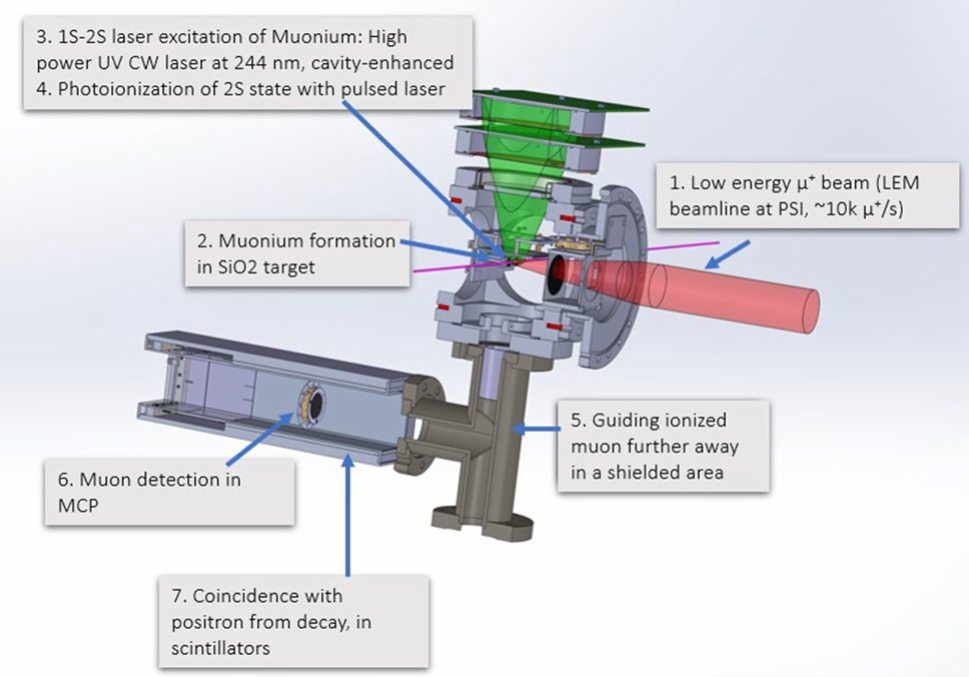 3. 1S-2S laser excitation of Muonium: High power UV CW laser at 244 nm, cavity-enhanced
4. Photoionization of 2S state with pulsed laser

1. Low energy $\mu^+$ beam (LEM beamline at PSI, ~10k $\mu^+$/s)

2. Muonium formation in SiO2 target

5. Guiding ionized muon further away in a shielded area

6. Muon detection in MCP

7. Coincidence with positron from decay, in scintillators