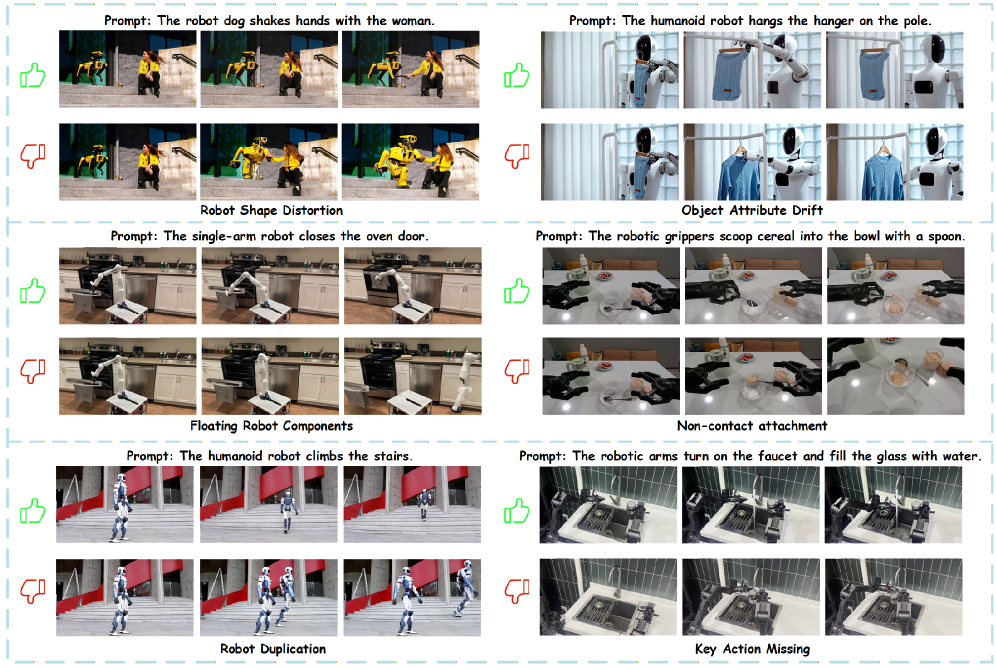 Prompt: The robot dog shakes hands with the woman.

Robot Shape Distortion

Prompt: The humanoid robot hangs the hanger on the pole.

Object Attribute Drift

Prompt: The single-arm robot closes the oven door.

Floating Robot Components

Prompt: The robotic grippers scoop cereal into the bowl with a spoon.

Non-contact attachment

Prompt: The humanoid robot climbs the stairs.

Robot Duplication

Prompt: The robotic arms turn on the faucet and fill the glass with water.

Key Action Missing