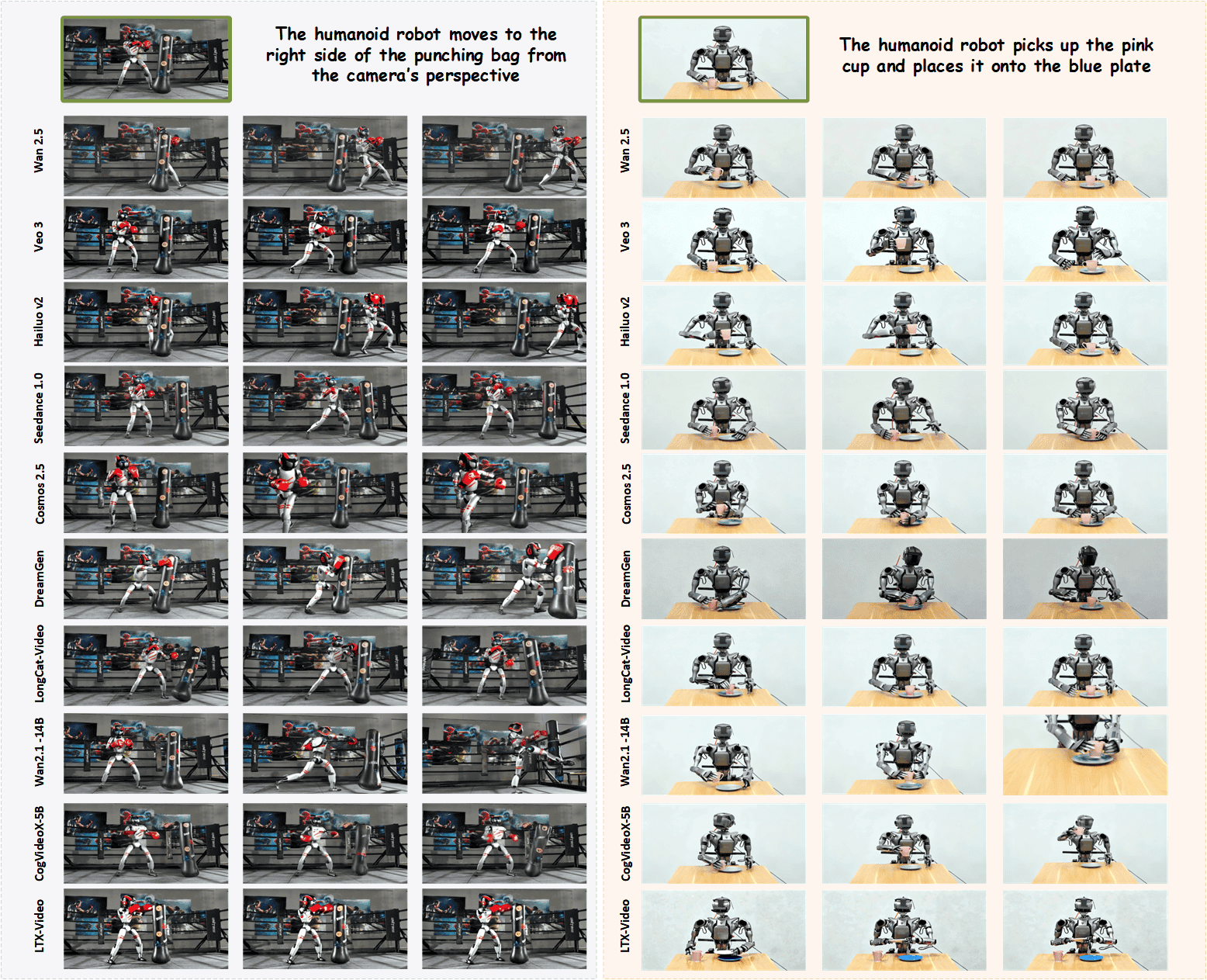 The humanoid robot moves to the right side of the punching bag from the camera's perspective

Wan 2.5

Veo 3

Hailuo v2

Seedance 1.0

Cosmos 2.5

DreamGen

LongCat-Video

Wan2.1-14B

CogVideoX-5B

LTX-Video

The humanoid robot picks up the pink cup and places it onto the blue plate

Wan 2.5

Veo 3

Hailuo v2

Seedance 1.0

Cosmos 2.5

DreamGen

LongCat-Video

Wan2.1-14B

CogVideoX-5B

LTX-Video