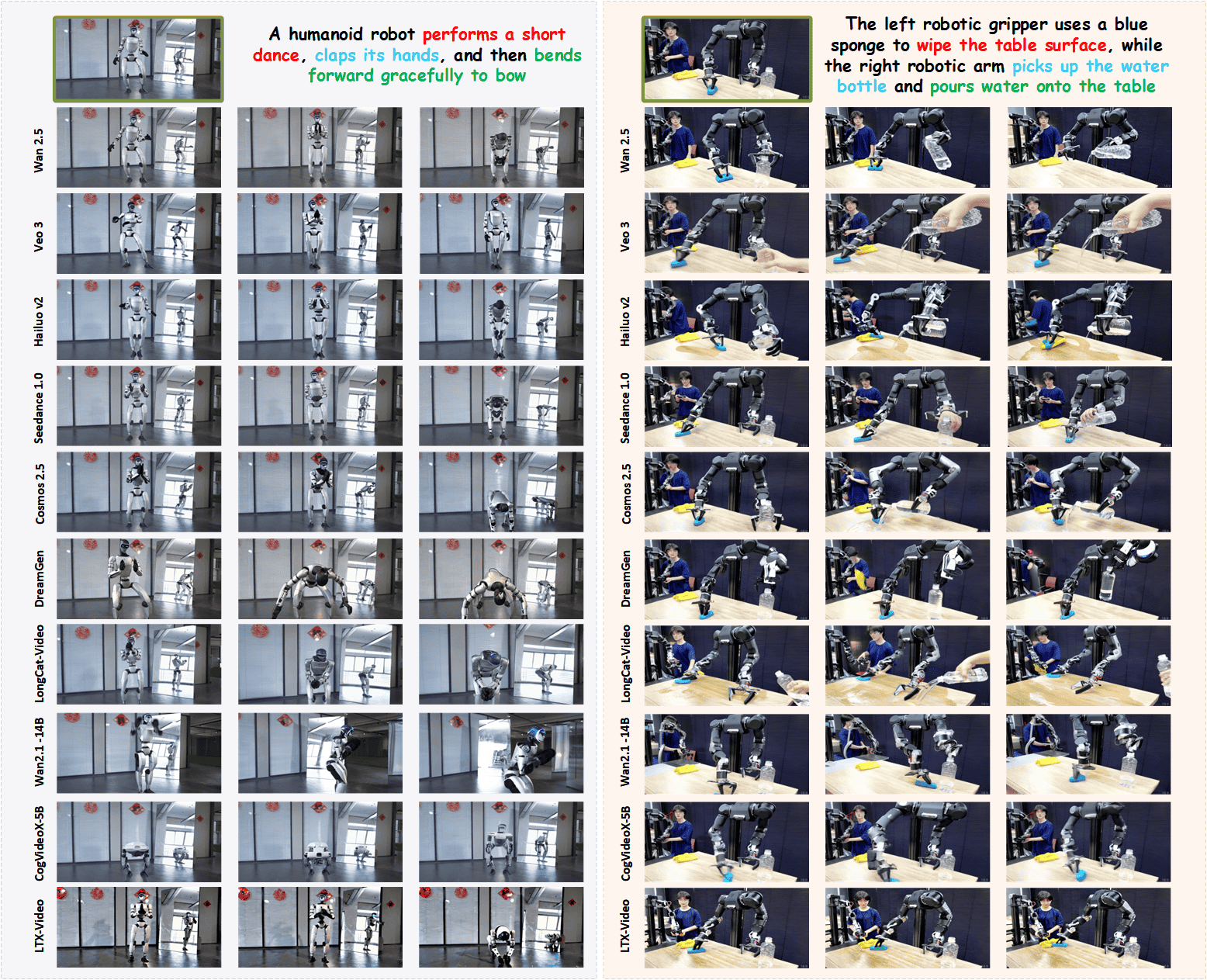 A humanoid robot performs a short dance, claps its hands, and then bends forward gracefully to bow

Wan 2.5
Veo 3
Hailuo v2
Seedance 1.0
Cosmos 2.5
DreamGen
LongCat-Video
Wan2.1-14B
CogVideoX-5B
LTX-Video

The left robotic gripper uses a blue sponge to wipe the table surface, while the right robotic arm picks up the water bottle and pours water onto the table

Wan 2.5
Veo 3
Hailuo v2
Seedance 1.0
Cosmos 2.5
DreamGen
LongCat-Video
Wan2.1-14B
CogVideoX-5B
LTX-Video