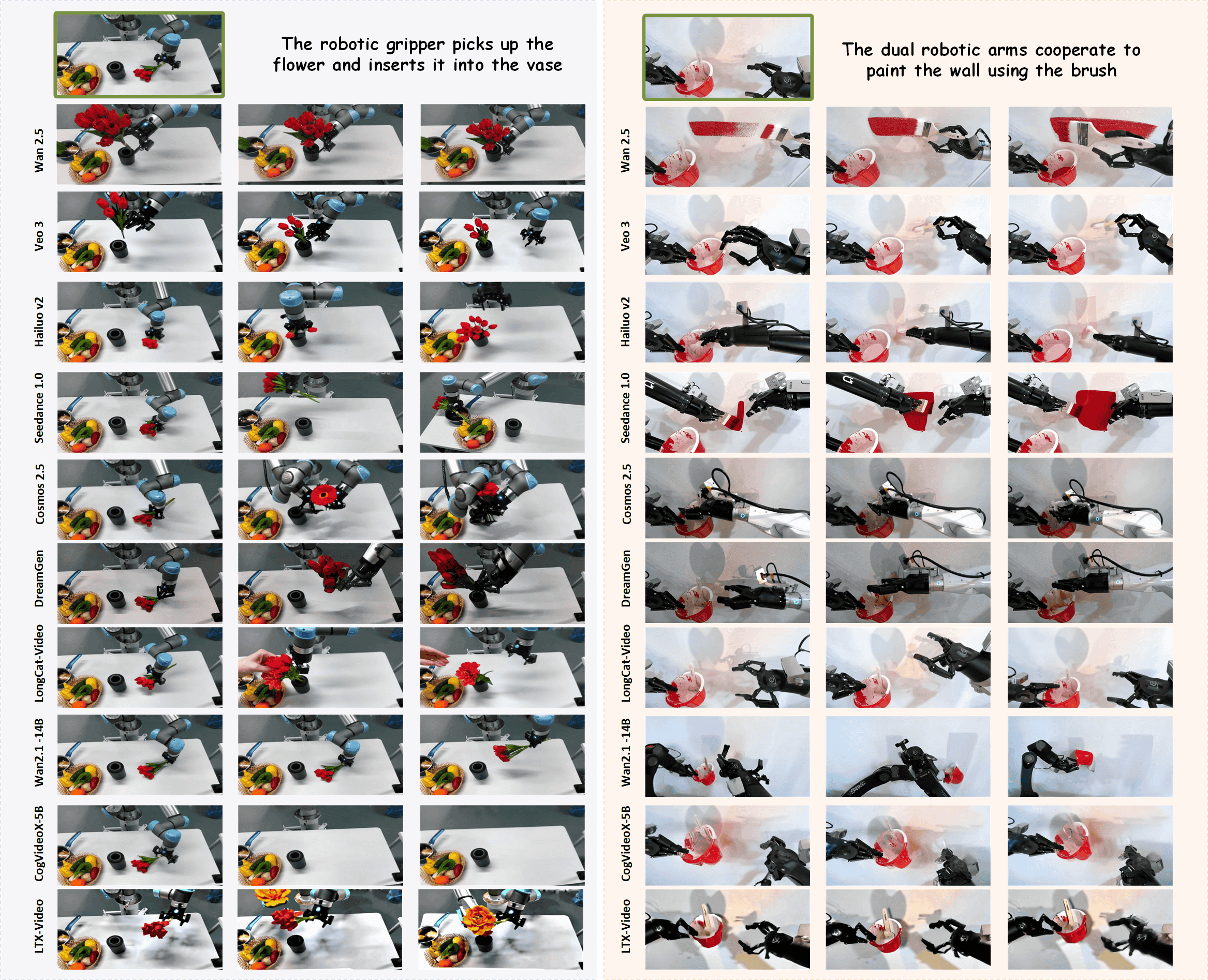 The robotic gripper picks up the flower and inserts it into the vase

Wan 2.5

Veo 3

Hailuo v2

Seedance 1.0

Cosmos 2.5

DreamGen

LongCat-Video

Wan2.1 -14B

CogVideoX-5B

LTX-Video

The dual robotic arms cooperate to paint the wall using the brush

Wan 2.5

Veo 3

Hailuo v2

Seedance 1.0

Cosmos 2.5

DreamGen

LongCat-Video

Wan2.1 -14B

CogVideoX-5B

LTX-Video