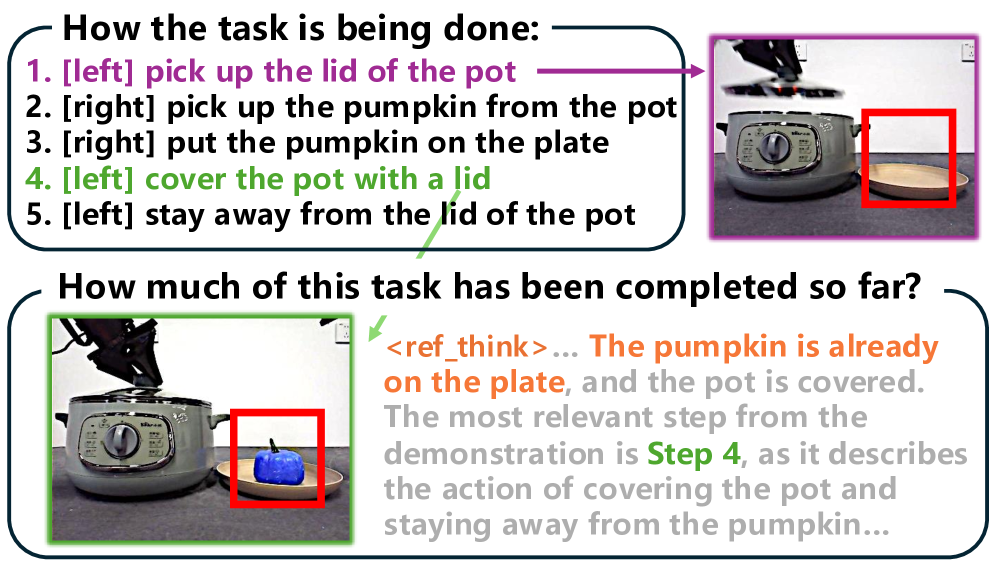 How the task is being done:

1. [left] pick up the lid of the pot
2. [right] pick up the pumpkin from the pot
3. [right] put the pumpkin on the plate
4. [left] cover the pot with a lid
5. [left] stay away from the lid of the pot

How much of this task has been completed so far?

<ref_think>... The pumpkin is already on the plate, and the pot is covered. The most relevant step from the demonstration is Step 4, as it describes the action of covering the pot and staying away from the pumpkin...