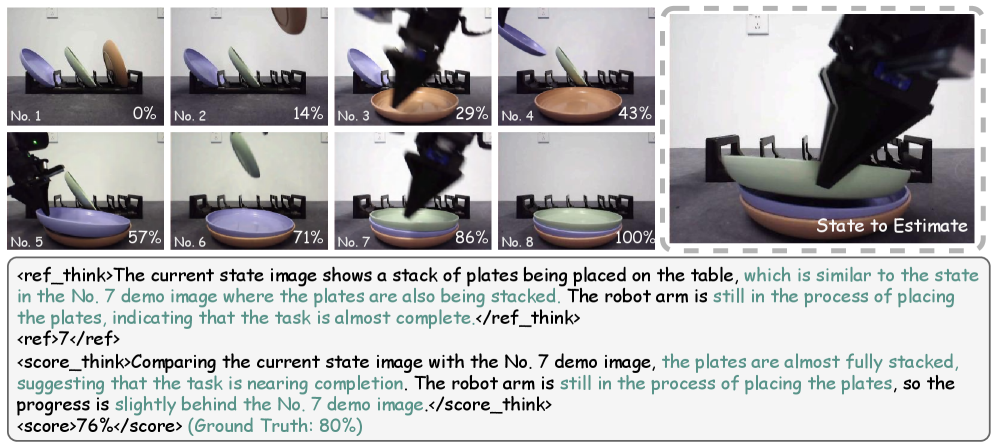 No. 1 0%

No. 2 14%

No. 3 29%

No. 4 43%

No. 5 57%

No. 6 71%

No. 7 86%

No. 8 100%

State to Estimate

<ref_think>The current state image shows a stack of plates being placed on the table, which is similar to the state in the No. 7 demo image where the plates are also being stacked. The robot arm is still in the process of placing the plates, indicating that the task is almost complete.</ref_think>
<ref>7</ref>
<score_think>Comparing the current state image with the No. 7 demo image, the plates are almost fully stacked, suggesting that the task is nearing completion. The robot arm is still in the process of placing the plates, so the progress is slightly behind the No. 7 demo image.</score_think>
<score>76%</score> (Ground Truth: 80%)