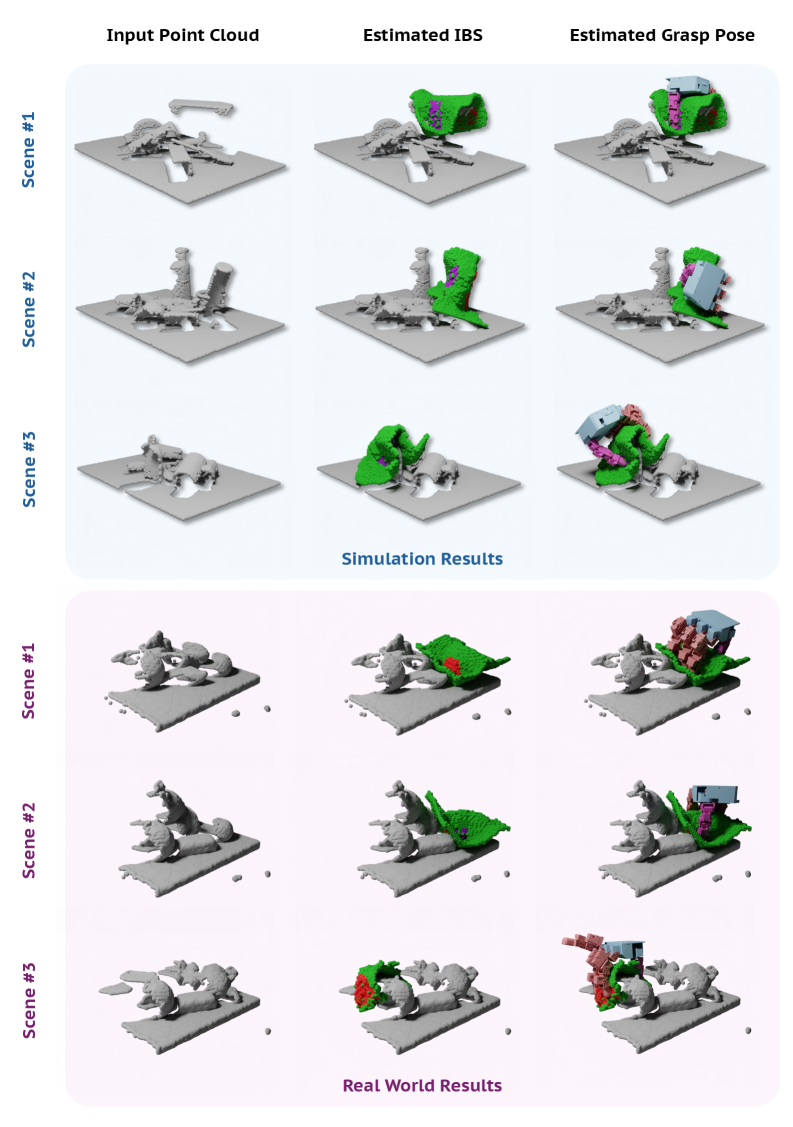 Input Point Cloud
Estimated IBS
Estimated Grasp Pose

Scene #1
Scene #2
Scene #3

Simulation Results

Scene #1
Scene #2
Scene #3

Real World Results