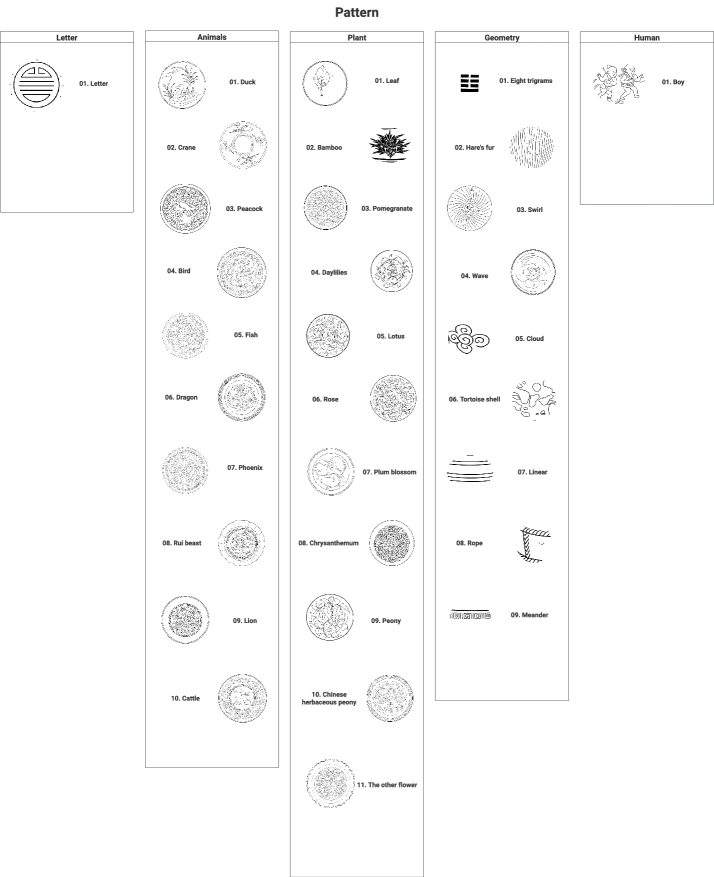 Pattern

Letter

01. Letter

Animals

01. Duck

02. Crane

03. Peacock

04. Bird

05. Fish

06. Dragon

07. Phoenix

08. Rui beast

09. Lion

10. Cattle

Plant

01. Leaf

02. Bamboo

03. Pomegranate

04. Daylilies

05. Lotus

06. Rose

07. Plum blossom

08. Chrysanthemum

09. Peony

10. Chinese herbaceous peony

11. The other flower

Geometry

01. Eight trigrams

02. Hare's fur

03. Swirl

04. Wave

05. Cloud

06. Tortoise shell

07. Linear

08. Rope

09. Meander

Human

01. Boy