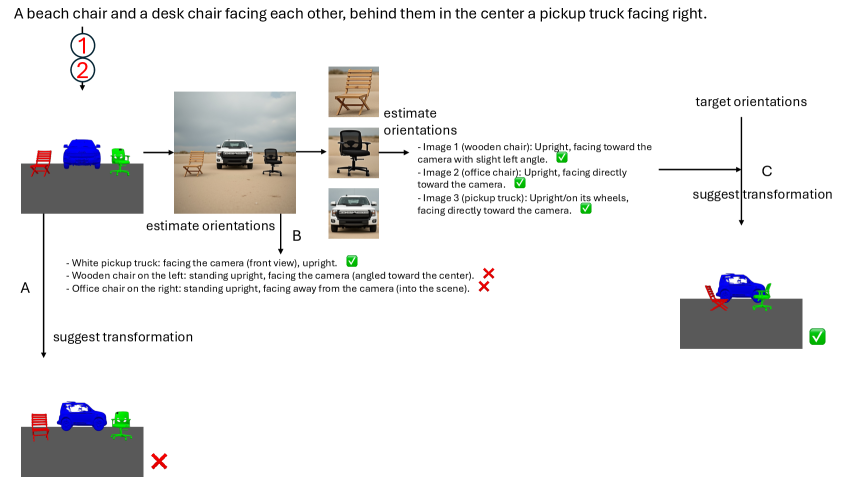 A beach chair and a desk chair facing each other, behind them in the center a pickup truck facing right.

1
2

estimate orientations

- Image 1 (wooden chair): Upright, facing toward the camera with slight left angle. ✅
- Image 2 (office chair): Upright, facing directly toward the camera. ✅
- Image 3 (pickup truck): Upright/on its wheels, facing directly toward the camera. ✅

target orientations

C

suggest transformation

estimate orientations

B

- White pickup truck: facing the camera (front view), upright. ✅
- Wooden chair on the left: standing upright, facing the camera (angled toward the center). ❌
- Office chair on the right: standing upright, facing away from the camera (into the scene). ❌

A

suggest transformation

✅

❌