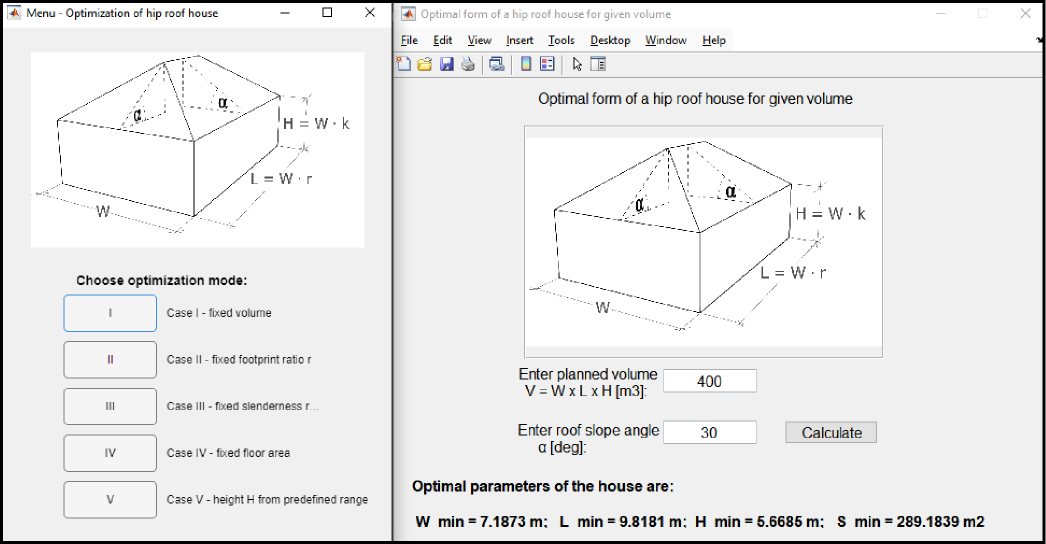 Menu - Optimization of hip roof house

α
α
H = W · k
L = W · r
W

Choose optimization mode:

I
Case I - fixed volume

II
Case II - fixed footprint ratio r

III
Case III - fixed slenderness r...

IV
Case IV - fixed floor area

V
Case V - height H from predefined range

Optimal form of a hip roof house for given volume

File Edit View Insert Tools Desktop Window Help

Optimal form of a hip roof house for given volume

α
α
H = W · k
L = W · r
W

Enter planned volume V = W x L x H [m3]: 400

Enter roof slope angle α [deg]: 30

Calculate

Optimal parameters of the house are:

W min = 7.1873 m; L min = 9.8181 m; H min = 5.6685 m; S min = 289.1839 m2