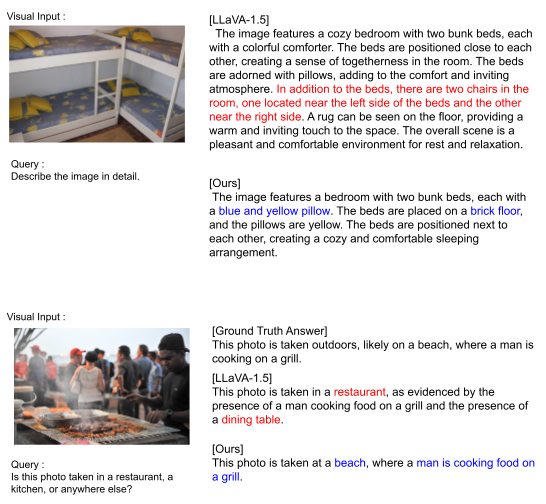 Visual Input :

Query :
Describe the image in detail.

[LLaVA-1.5]
The image features a cozy bedroom with two bunk beds, each with a colorful comforter. The beds are positioned close to each other, creating a sense of togetherness in the room. The beds are adorned with pillows, adding to the comfort and inviting atmosphere. In addition to the beds, there are two chairs in the room, one located near the left side of the beds and the other near the right side. A rug can be seen on the floor, providing a warm and inviting touch to the space. The overall scene is a pleasant and comfortable environment for rest and relaxation.

[Ours]
The image features a bedroom with two bunk beds, each with a blue and yellow pillow. The beds are placed on a brick floor, and the pillows are yellow. The beds are positioned next to each other, creating a cozy and comfortable sleeping arrangement.

Visual Input :

Query :
Is this photo taken in a restaurant, a kitchen, or anywhere else?

[Ground Truth Answer]
This photo is taken outdoors, likely on a beach, where a man is cooking on a grill.

[LLaVA-1.5]
This photo is taken in a restaurant, as evidenced by the presence of a man cooking food on a grill and the presence of a dining table.

[Ours]
This photo is taken at a beach, where a man is cooking food on a grill.