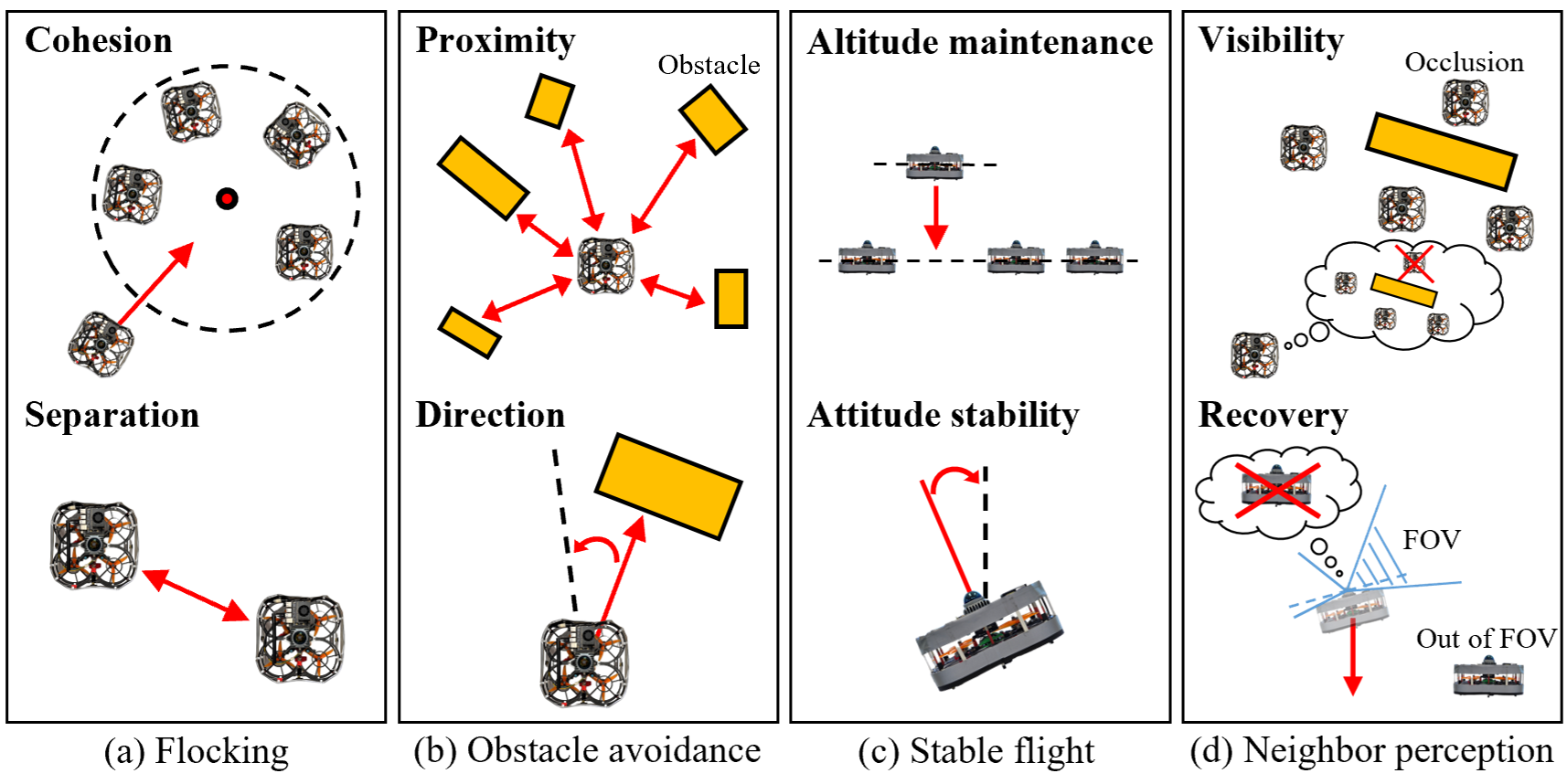 Cohesion

Separation

(a) Flocking

Proximity

Obstacle

Direction

(b) Obstacle avoidance

Altitude maintenance

Attitude stability

(c) Stable flight

Visibility

Occlusion

Recovery

FOV

Out of FOV

(d) Neighbor perception