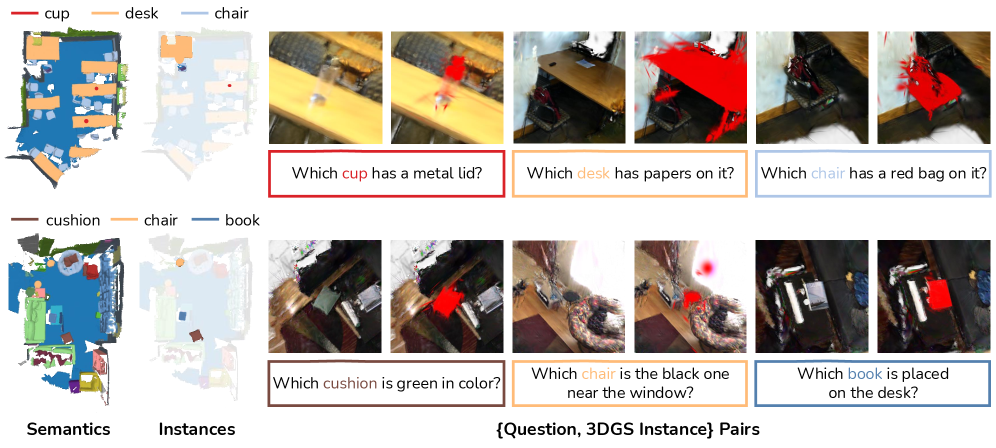 cup desk chair

Which cup has a metal lid?

Which desk has papers on it?

Which chair has a red bag on it?

cushion chair book

Which cushion is green in color?

Which chair is the black one near the window?

Which book is placed on the desk?

Semantics Instances {Question, 3DGS Instance} Pairs