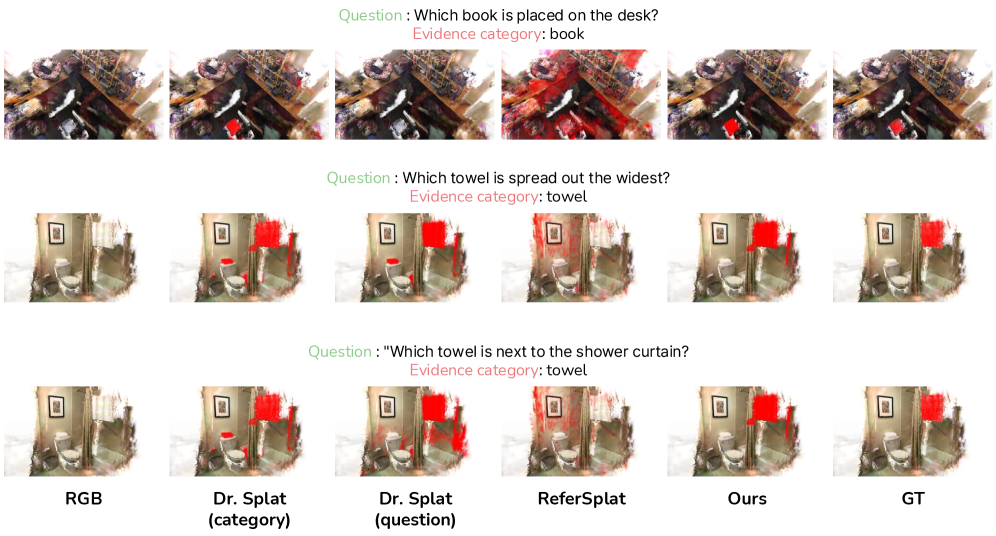 Question : Which book is placed on the desk?
Evidence category: book

Question : Which towel is spread out the widest?
Evidence category: towel

Question : "Which towel is next to the shower curtain?
Evidence category: towel

RGB

Dr. Splat (category)

Dr. Splat (question)

ReferSplat

Ours

GT