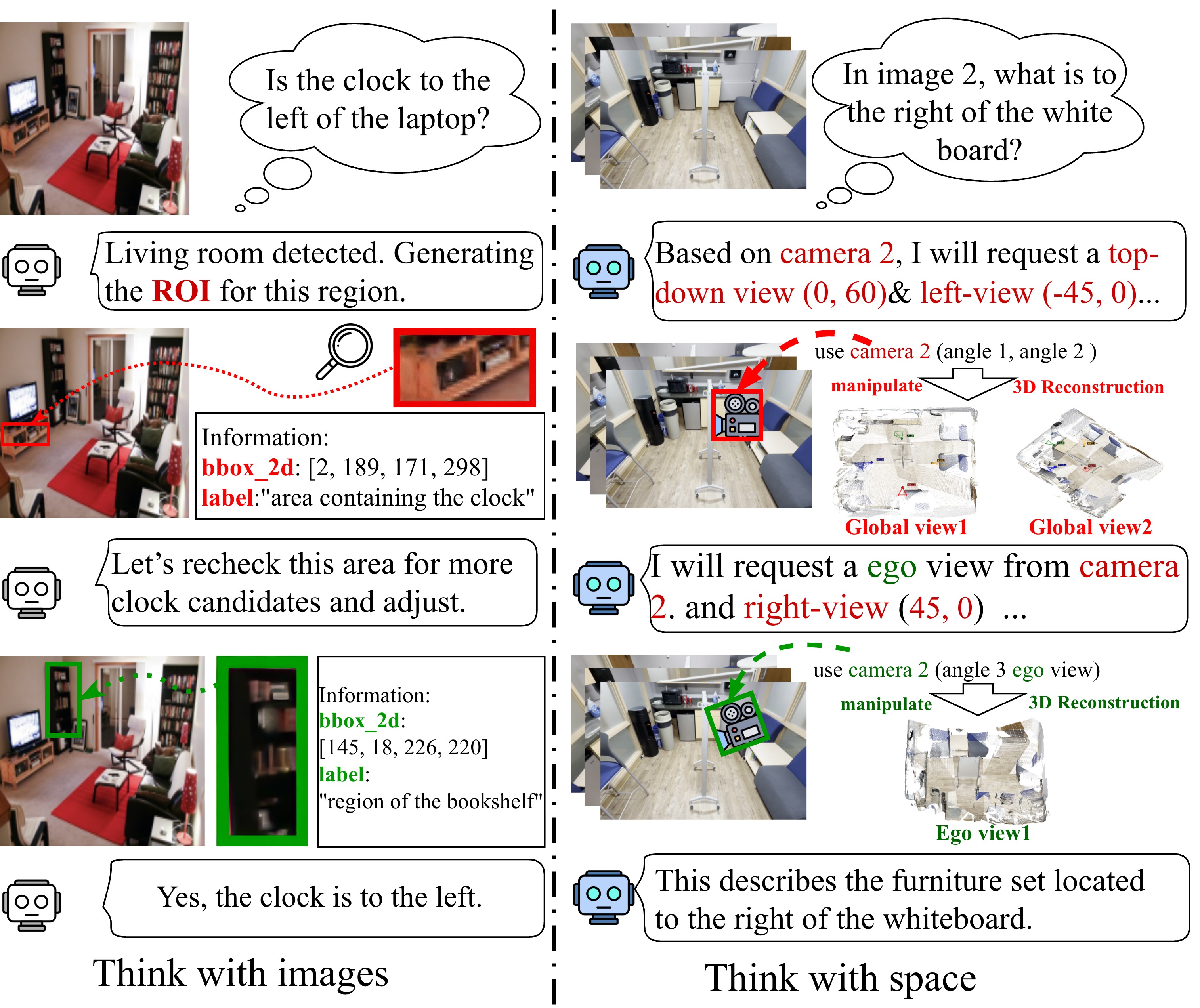 Is the clock to the left of the laptop?

Living room detected. Generating the ROI for this region.

Information:
bbox_2d: [2, 189, 171, 298]
label:"area containing the clock"

Let's recheck this area for more clock candidates and adjust.

Information:
bbox_2d:
[145, 18, 226, 220]
label:
"region of the bookshelf"

Yes, the clock is to the left.

Think with images

In image 2, what is to the right of the white board?

Based on camera 2, I will request a top-down view (0, 60)& left-view (-45, 0)...

use camera 2 (angle 1, angle 2 )

manipulate

3D Reconstruction

Global view1

Global view2

I will request a ego view from camera 2. and right-view (45, 0) ...

use camera 2 (angle 3 ego view)

manipulate

3D Reconstruction

Ego view1

This describes the furniture set located to the right of the whiteboard.

Think with space