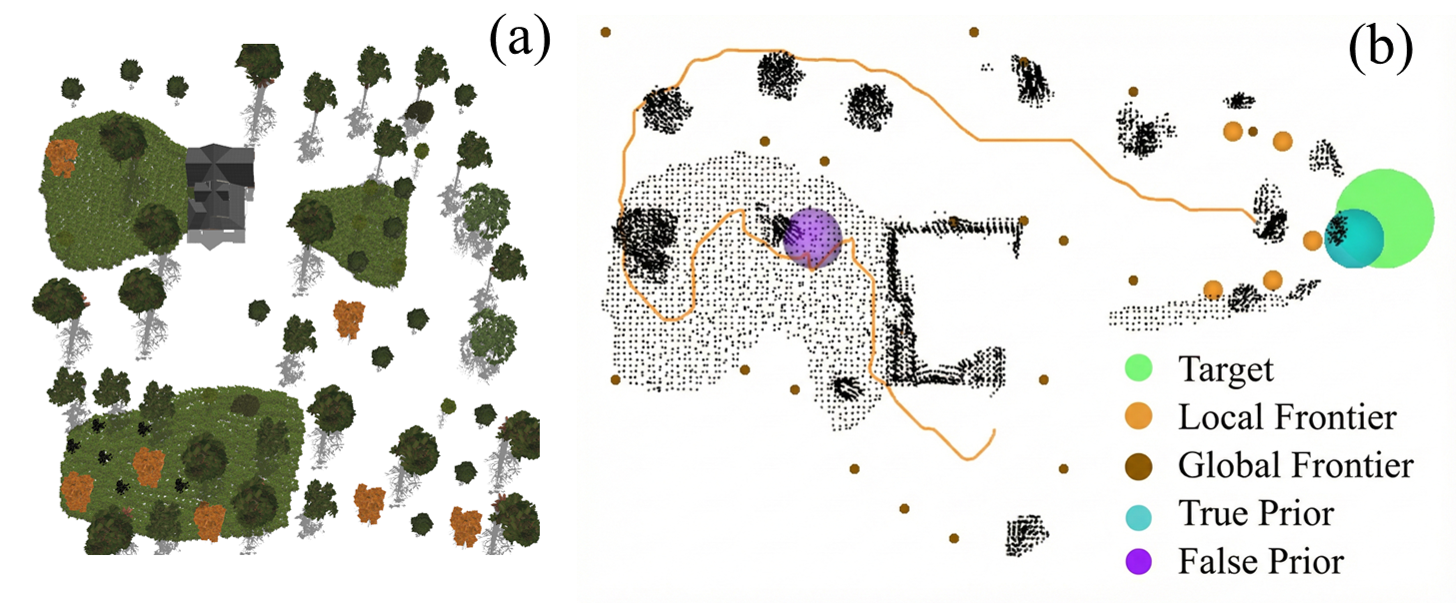 (a)

(b)

Target
Local Frontier
Global Frontier
True Prior
False Prior